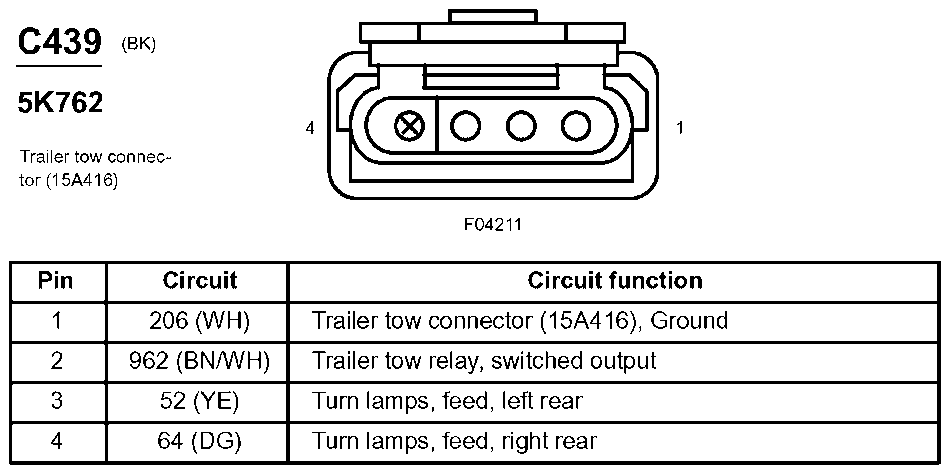 C439 (BK)

5K762

Trailer tow connector (15A416)

4

1

F04211

| Pin | Circuit | Circuit function |
|---|---|---|
| 1 | 206 (WH) | Trailer tow connector (15A416), Ground |
| 2 | 962 (BN/WH) | Trailer tow relay, switched output |
| 3 | 52 (YE) | Turn lamps, feed, left rear |
| 4 | 64 (DG) | Turn lamps, feed, right rear |