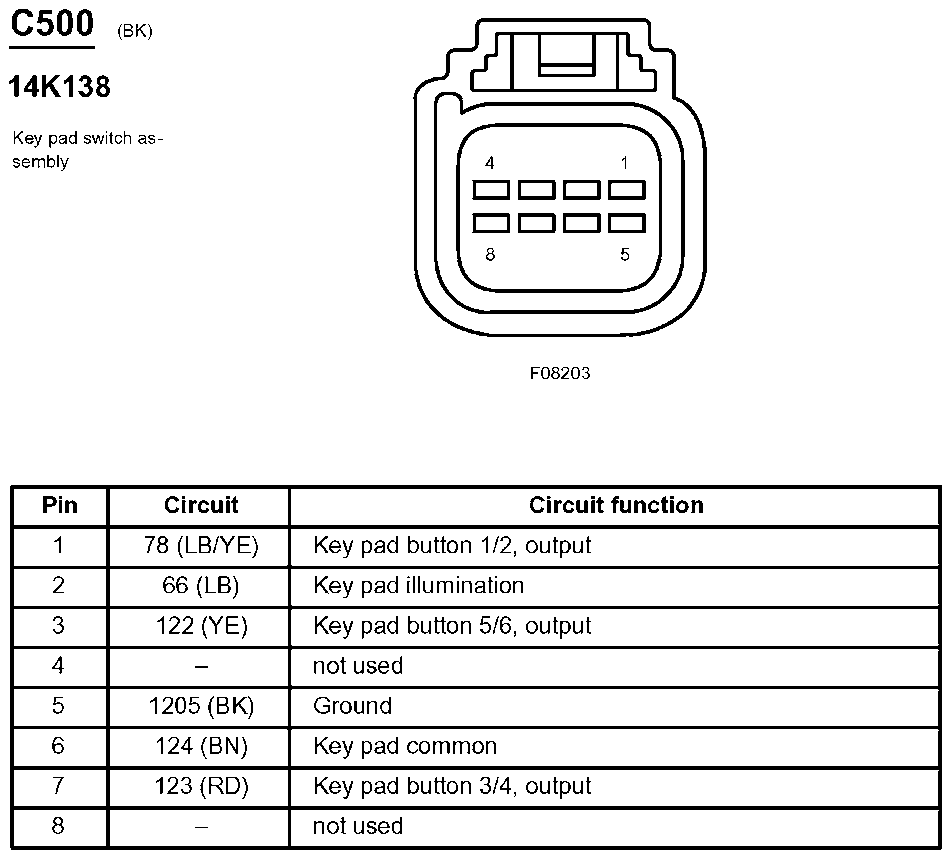 C500 (BK)

14K138

Key pad switch assembly

4
1
8
5

F08203

| Pin | Circuit | Circuit function |
|---|---|---|
| 1 | 78 (LB/YE) | Key pad button 1/2, output |
| 2 | 66 (LB) | Key pad illumination |
| 3 | 122 (YE) | Key pad button 5/6, output |
| 4 | – | not used |
| 5 | 1205 (BK) | Ground |
| 6 | 124 (BN) | Key pad common |
| 7 | 123 (RD) | Key pad button 3/4, output |
| 8 | – | not used |