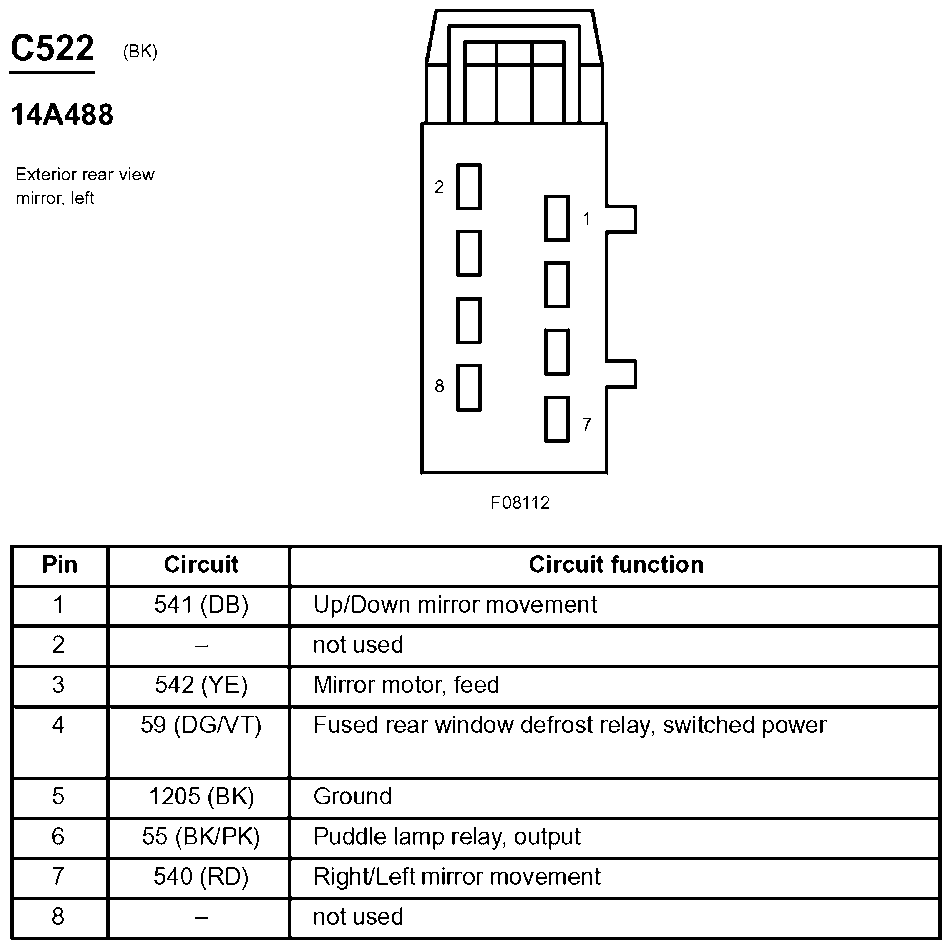 C522 (BK)

14A488

Exterior rear view mirror, left

2
1
8
7

F08112

| Pin | Circuit | Circuit function |
|---|---|---|
| 1 | 541 (DB) | Up/Down mirror movement |
| 2 | – | not used |
| 3 | 542 (YE) | Mirror motor, feed |
| 4 | 59 (DG/VT) | Fused rear window defrost relay, switched power |
| 5 | 1205 (BK) | Ground |
| 6 | 55 (BK/PK) | Puddle lamp relay, output |
| 7 | 540 (RD) | Right/Left mirror movement |
| 8 | – | not used |