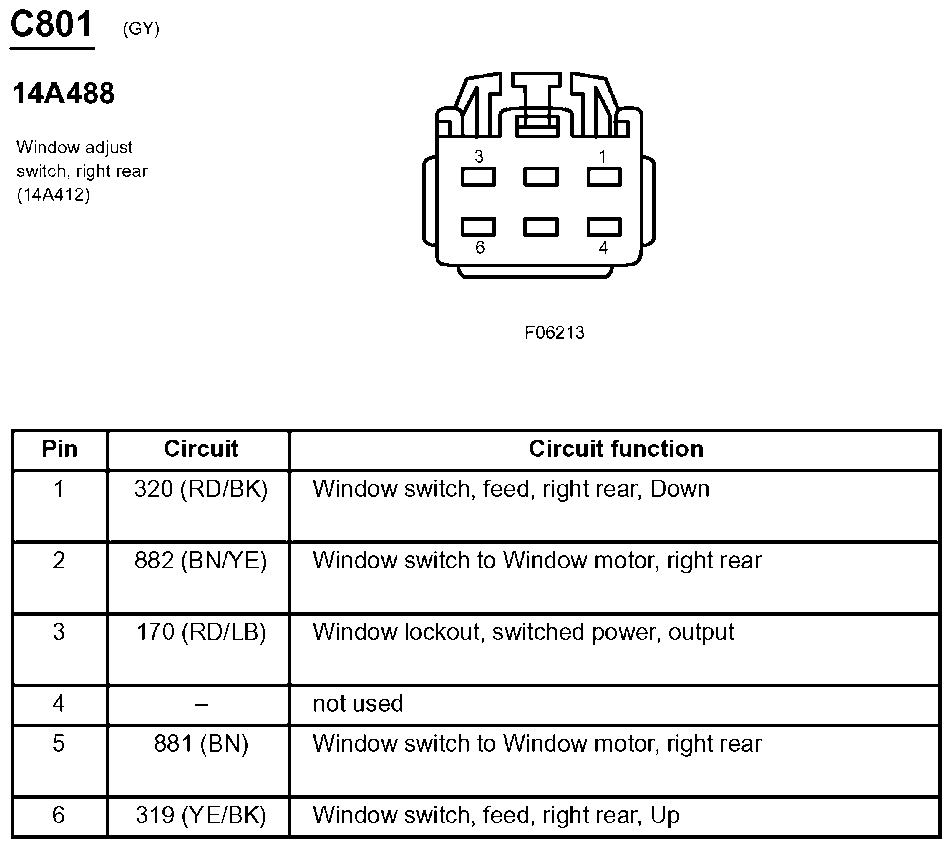 C801 (GY)

14A488

Window adjust switch, right rear (14A412)

3 1
6 4

F06213

| Pin | Circuit | Circuit function |
|---|---|---|
| 1 | 320 (RD/BK) | Window switch, feed, right rear, Down |
| 2 | 882 (BN/YE) | Window switch to Window motor, right rear |
| 3 | 170 (RD/LB) | Window lockout, switched power, output |
| 4 | – | not used |
| 5 | 881 (BN) | Window switch to Window motor, right rear |
| 6 | 319 (YE/BK) | Window switch, feed, right rear, Up |