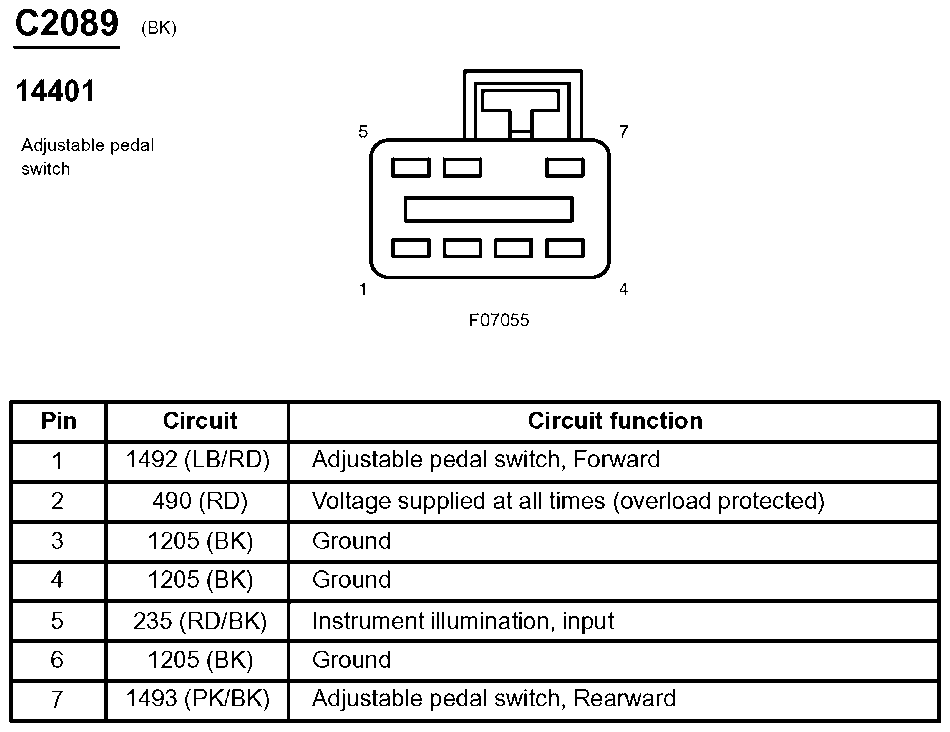 C2089 (BK)

14401

Adjustable pedal switch

5 7

1 4

F07055

| Pin | Circuit | Circuit function |
|---|---|---|
| 1 | 1492 (LB/RD) | Adjustable pedal switch, Forward |
| 2 | 490 (RD) | Voltage supplied at all times (overload protected) |
| 3 | 1205 (BK) | Ground |
| 4 | 1205 (BK) | Ground |
| 5 | 235 (RD/BK) | Instrument illumination, input |
| 6 | 1205 (BK) | Ground |
| 7 | 1493 (PK/BK) | Adjustable pedal switch, Rearward |