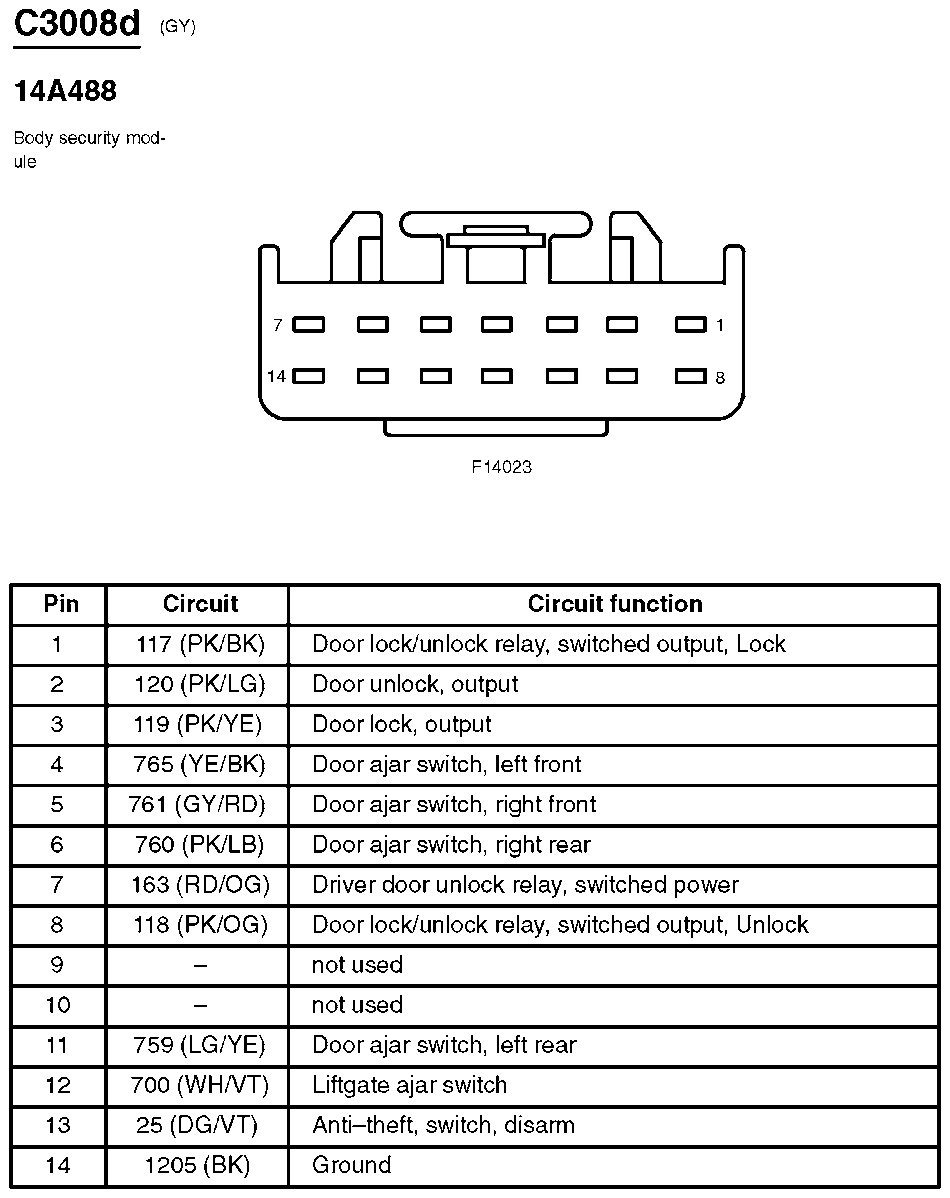 C3008d (GY)

14A488

Body security module

7 1
14 8

F14023

| Pin | Circuit | Circuit function |
|---|---|---|
| 1 | 117 (PK/BK) | Door lock/unlock relay, switched output, Lock |
| 2 | 120 (PK/LG) | Door unlock, output |
| 3 | 119 (PK/YE) | Door lock, output |
| 4 | 765 (YE/BK) | Door ajar switch, left front |
| 5 | 761 (GY/RD) | Door ajar switch, right front |
| 6 | 760 (PK/LB) | Door ajar switch, right rear |
| 7 | 163 (RD/OG) | Driver door unlock relay, switched power |
| 8 | 118 (PK/OG) | Door lock/unlock relay, switched output, Unlock |
| 9 | – | not used |
| 10 | – | not used |
| 11 | 759 (LG/YE) | Door ajar switch, left rear |
| 12 | 700 (WH/VT) | Liftgate ajar switch |
| 13 | 25 (DG/VT) | Anti–theft, switch, disarm |
| 14 | 1205 (BK) | Ground |