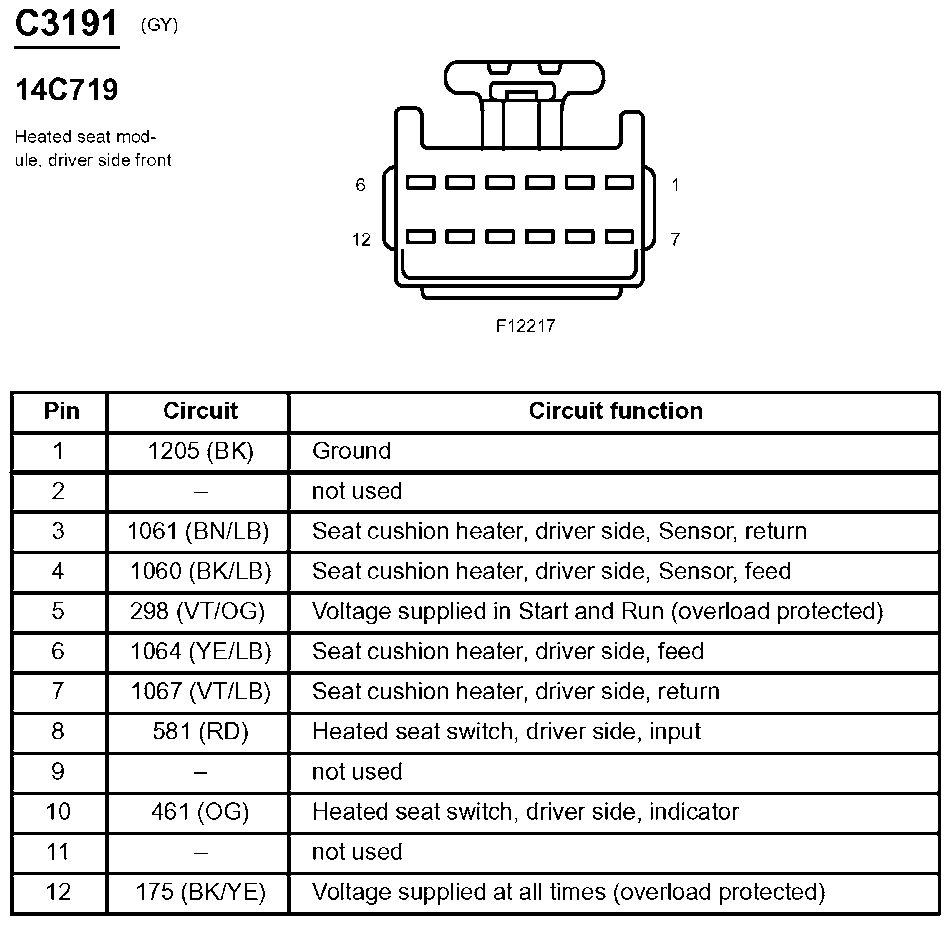 C3191 (GY)

14C719

Heated seat module, driver side front

6

1

12

7

F12217

| Pin | Circuit | Circuit function |
|---|---|---|
| 1 | 1205 (BK) | Ground |
| 2 | – | not used |
| 3 | 1061 (BN/LB) | Seat cushion heater, driver side, Sensor, return |
| 4 | 1060 (BK/LB) | Seat cushion heater, driver side, Sensor, feed |
| 5 | 298 (VT/OG) | Voltage supplied in Start and Run (overload protected) |
| 6 | 1064 (YE/LB) | Seat cushion heater, driver side, feed |
| 7 | 1067 (VT/LB) | Seat cushion heater, driver side, return |
| 8 | 581 (RD) | Heated seat switch, driver side, input |
| 9 | – | not used |
| 10 | 461 (OG) | Heated seat switch, driver side, indicator |
| 11 | – | not used |
| 12 | 175 (BK/YE) | Voltage supplied at all times (overload protected) |