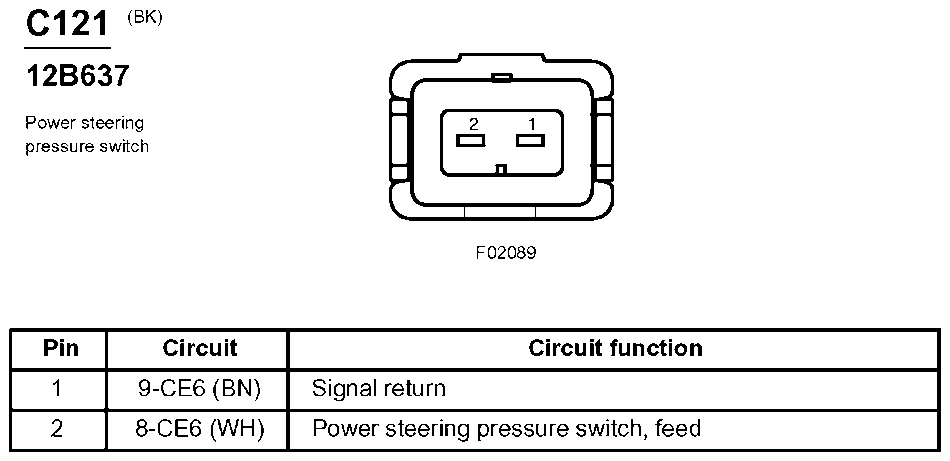 C121 (BK)

12B637

Power steering pressure switch

2 1

F02089

| Pin | Circuit | Circuit function |
|---|---|---|
| 1 | 9-CE6 (BN) | Signal return |
| 2 | 8-CE6 (WH) | Power steering pressure switch, feed |