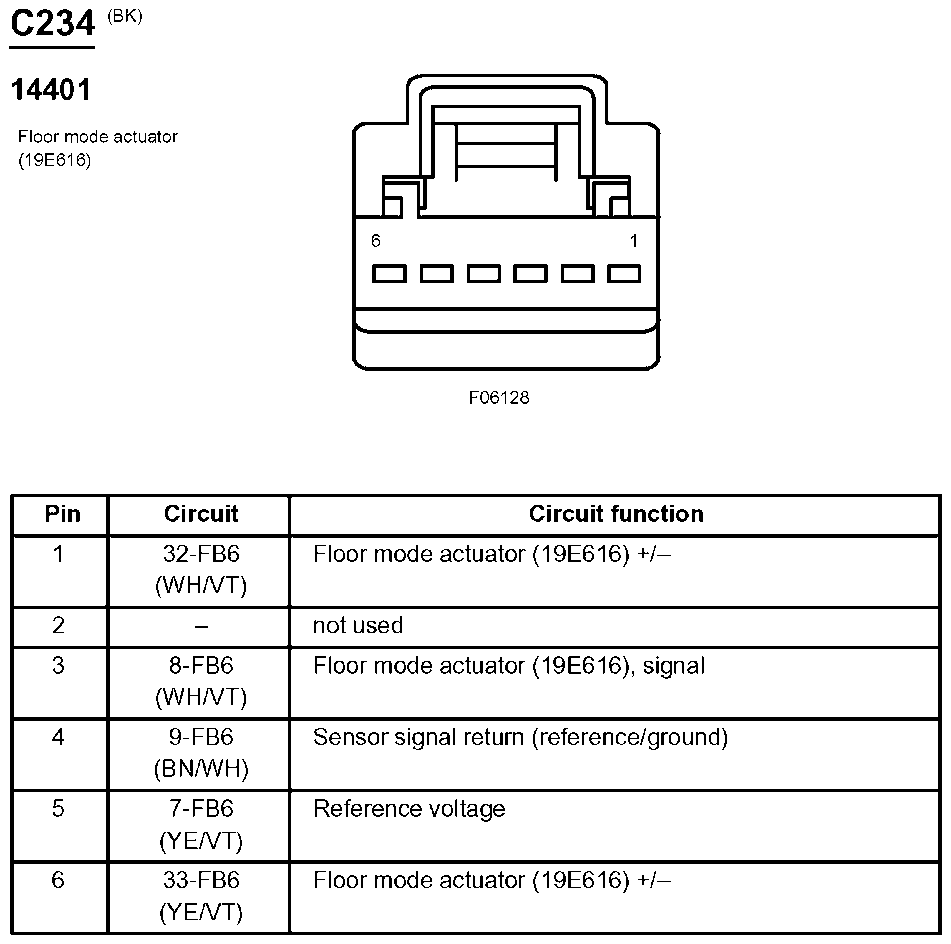 C234 (BK)

14401

Floor mode actuator (19E616)

6

1

F06128

| Pin | Circuit | Circuit function |
|---|---|---|
| 1 | 32-FB6 (WH/VT) | Floor mode actuator (19E616) +/– |
| 2 | – | not used |
| 3 | 8-FB6 (WH/VT) | Floor mode actuator (19E616), signal |
| 4 | 9-FB6 (BN/WH) | Sensor signal return (reference/ground) |
| 5 | 7-FB6 (YE/VT) | Reference voltage |
| 6 | 33-FB6 (YE/VT) | Floor mode actuator (19E616) +/– |