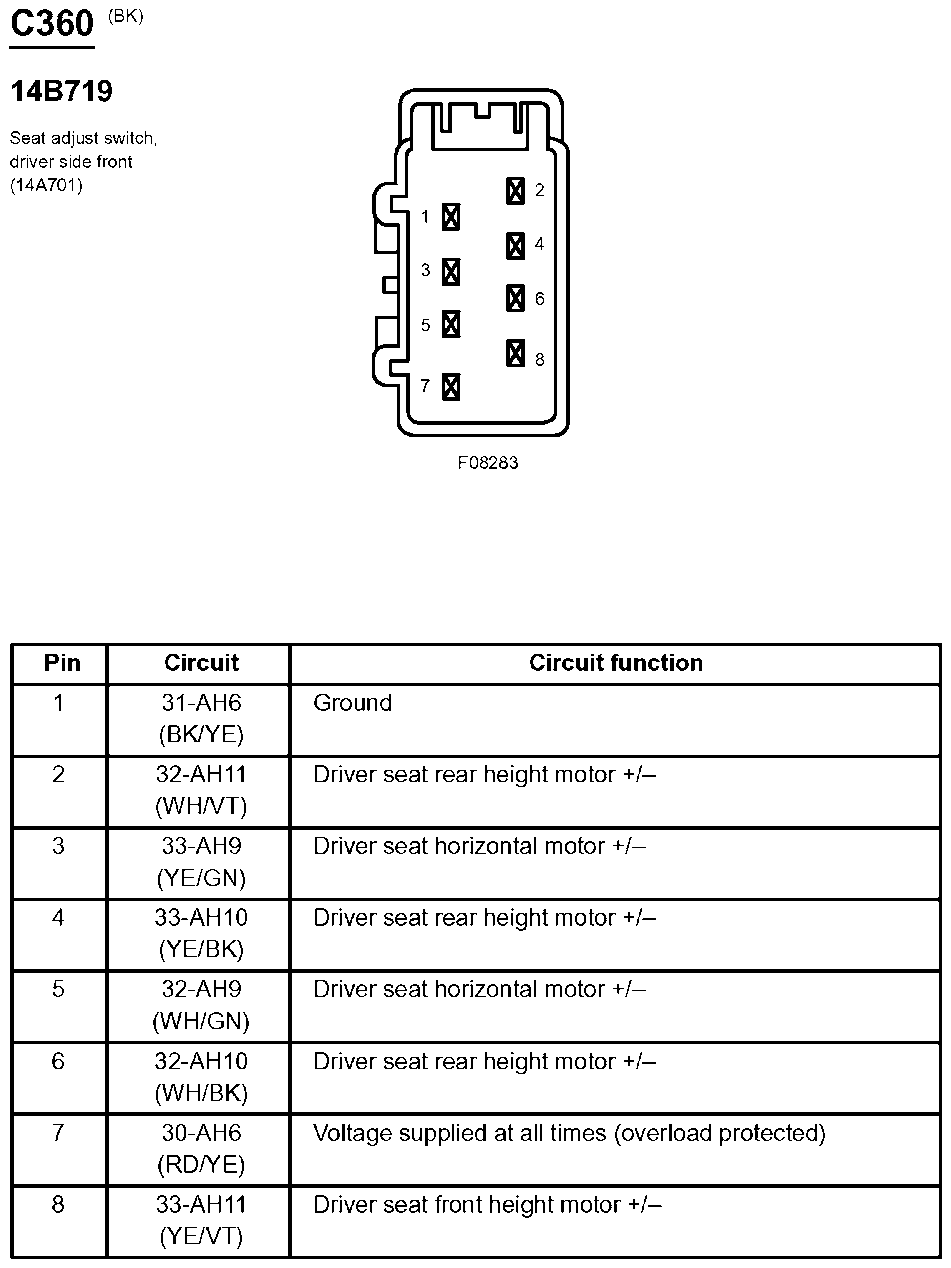 C360 (BK)

14B719

Seat adjust switch, driver side front (14A701)

1
2
3
4
5
6
7
8

F08283

| Pin | Circuit | Circuit function |
|---|---|---|
| 1 | 31-AH6 (BK/YE) | Ground |
| 2 | 32-AH11 (WH/VT) | Driver seat rear height motor +/– |
| 3 | 33-AH9 (YE/GN) | Driver seat horizontal motor +/– |
| 4 | 33-AH10 (YE/BK) | Driver seat rear height motor +/– |
| 5 | 32-AH9 (WH/GN) | Driver seat horizontal motor +/– |
| 6 | 32-AH10 (WH/BK) | Driver seat rear height motor +/– |
| 7 | 30-AH6 (RD/YE) | Voltage supplied at all times (overload protected) |
| 8 | 33-AH11 (YE/VT) | Driver seat front height motor +/– |