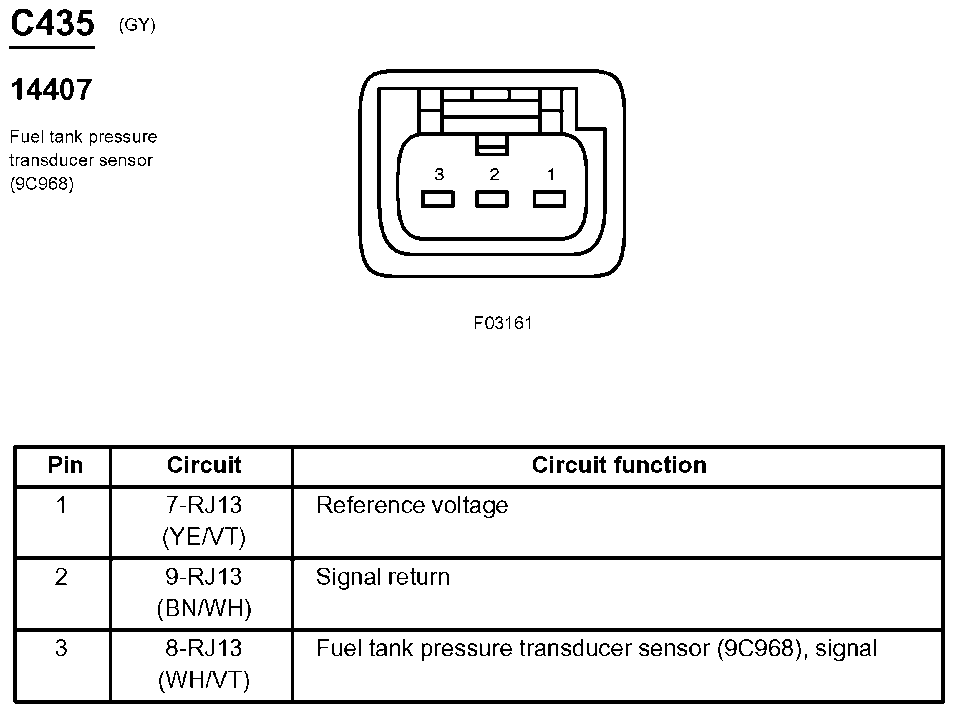 C435 (GY)

14407

Fuel tank pressure transducer sensor (9C968)

3 2 1

F03161

| Pin | Circuit | Circuit function |
|---|---|---|
| 1 | 7-RJ13 (YE/VT) | Reference voltage |
| 2 | 9-RJ13 (BN/WH) | Signal return |
| 3 | 8-RJ13 (WH/VT) | Fuel tank pressure transducer sensor (9C968), signal |