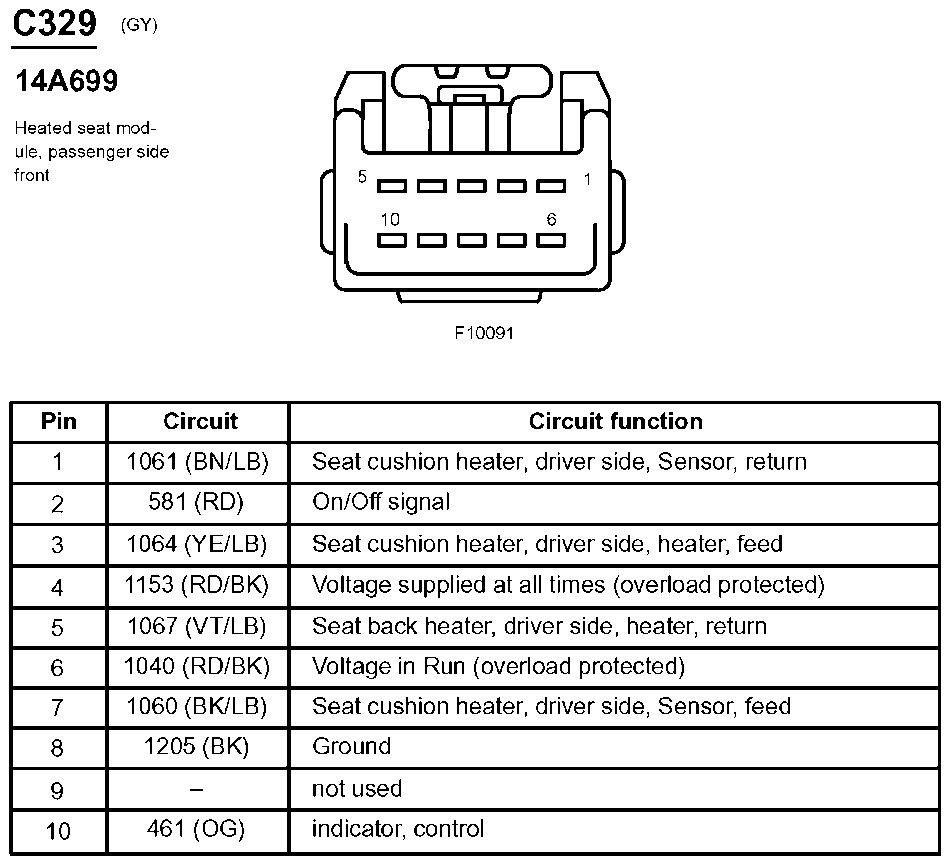 C329 (GY)

14A699

Heated seat module, passenger side front

5 1
10 6

F10091

| Pin | Circuit | Circuit function |
|---|---|---|
| 1 | 1061 (BN/LB) | Seat cushion heater, driver side, Sensor, return |
| 2 | 581 (RD) | On/Off signal |
| 3 | 1064 (YE/LB) | Seat cushion heater, driver side, heater, feed |
| 4 | 1153 (RD/BK) | Voltage supplied at all times (overload protected) |
| 5 | 1067 (VT/LB) | Seat back heater, driver side, heater, return |
| 6 | 1040 (RD/BK) | Voltage in Run (overload protected) |
| 7 | 1060 (BK/LB) | Seat cushion heater, driver side, Sensor, feed |
| 8 | 1205 (BK) | Ground |
| 9 | – | not used |
| 10 | 461 (OG) | indicator, control |