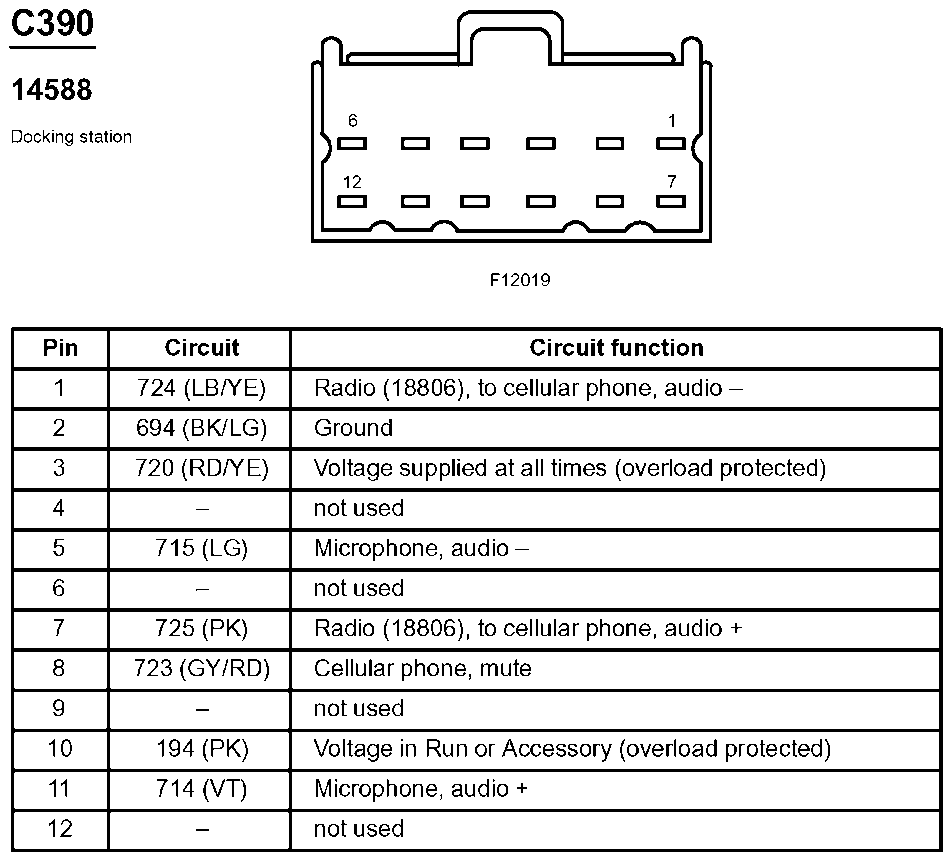 C390

14588

Docking station

6
1
12
7

F12019

| Pin | Circuit | Circuit function |
|---|---|---|
| 1 | 724 (LB/YE) | Radio (18806), to cellular phone, audio – |
| 2 | 694 (BK/LG) | Ground |
| 3 | 720 (RD/YE) | Voltage supplied at all times (overload protected) |
| 4 | – | not used |
| 5 | 715 (LG) | Microphone, audio – |
| 6 | – | not used |
| 7 | 725 (PK) | Radio (18806), to cellular phone, audio + |
| 8 | 723 (GY/RD) | Cellular phone, mute |
| 9 | – | not used |
| 10 | 194 (PK) | Voltage in Run or Accessory (overload protected) |
| 11 | 714 (VT) | Microphone, audio + |
| 12 | – | not used |