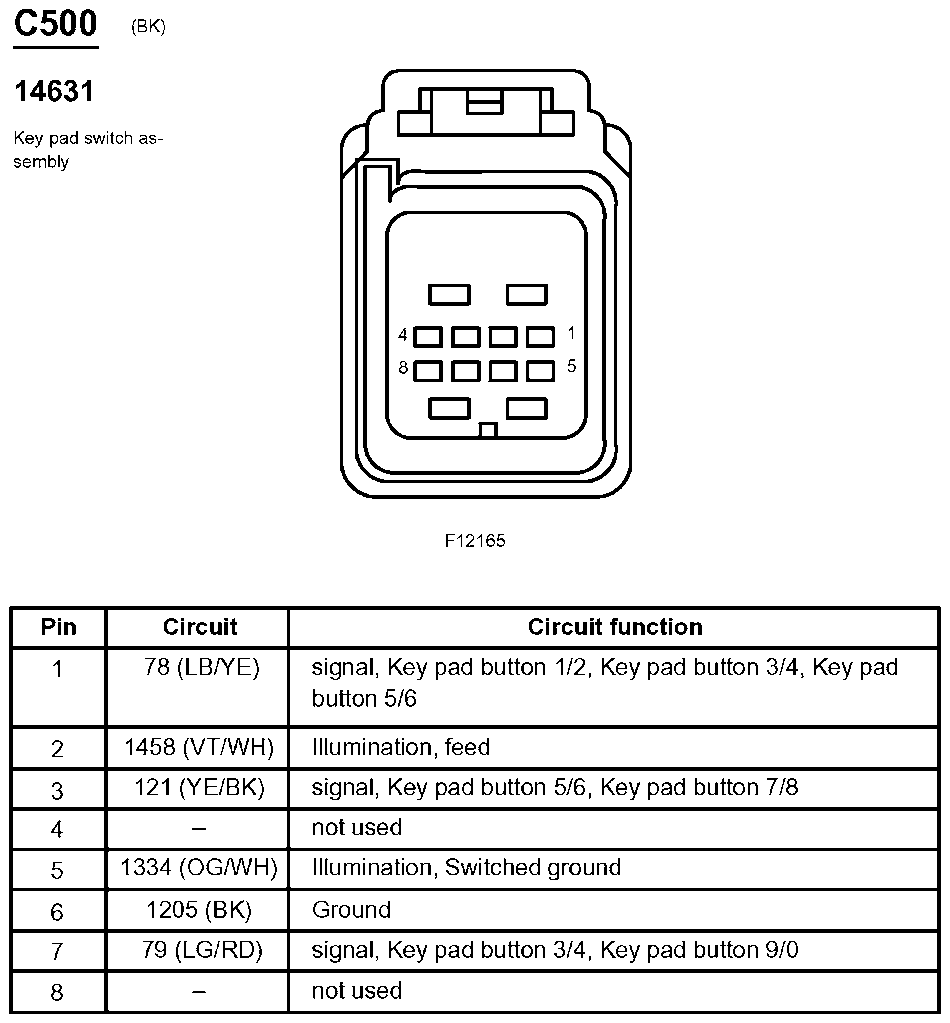 C500 (BK)

14631

Key pad switch assembly

4 1
8 5

F12165

| Pin | Circuit | Circuit function |
|---|---|---|
| 1 | 78 (LB/YE) | signal, Key pad button 1/2, Key pad button 3/4, Key pad button 5/6 |
| 2 | 1458 (VT/WH) | Illumination, feed |
| 3 | 121 (YE/BK) | signal, Key pad button 5/6, Key pad button 7/8 |
| 4 | – | not used |
| 5 | 1334 (OG/WH) | Illumination, Switched ground |
| 6 | 1205 (BK) | Ground |
| 7 | 79 (LG/RD) | signal, Key pad button 3/4, Key pad button 9/0 |
| 8 | – | not used |