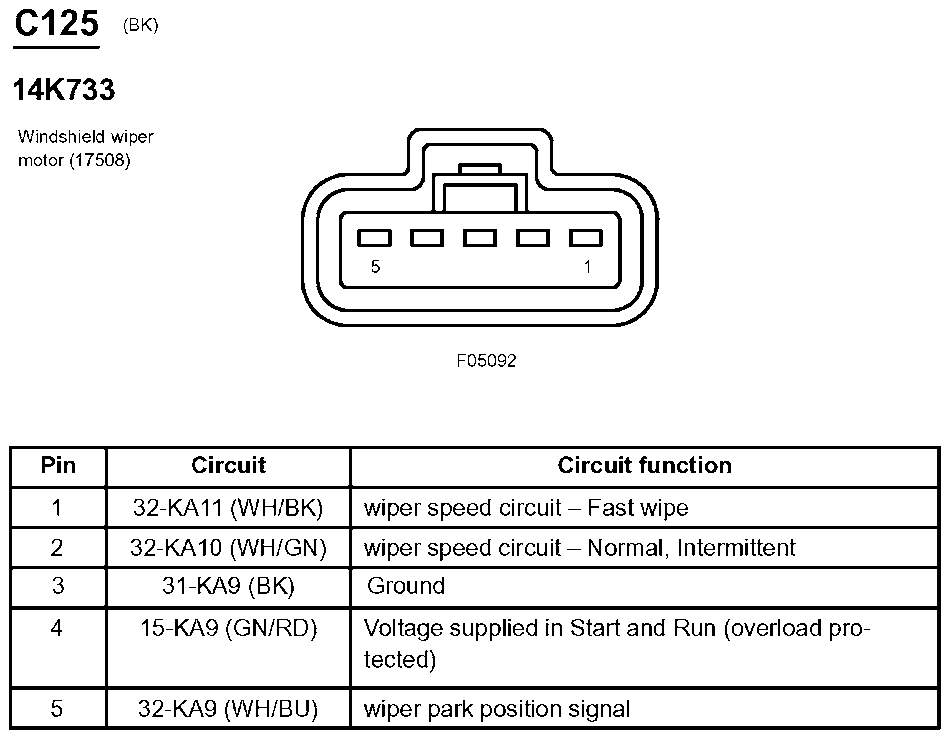 C125 (BK)

14K733

Windshield wiper motor (17508)

5

1

F05092

| Pin | Circuit | Circuit function |
|---|---|---|
| 1 | 32-KA11 (WH/BK) | wiper speed circuit – Fast wipe |
| 2 | 32-KA10 (WH/GN) | wiper speed circuit – Normal, Intermittent |
| 3 | 31-KA9 (BK) | Ground |
| 4 | 15-KA9 (GN/RD) | Voltage supplied in Start and Run (overload protected) |
| 5 | 32-KA9 (WH/BU) | wiper park position signal |