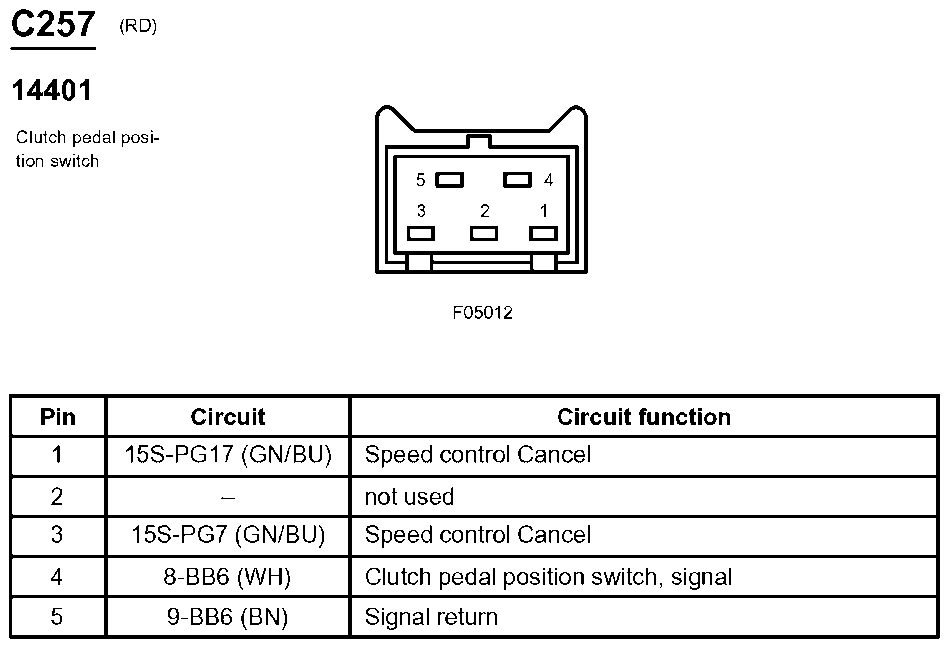 C257 (RD)

14401

Clutch pedal position switch

5 4
3 2 1

F05012

| Pin | Circuit | Circuit function |
|---|---|---|
| 1 | 15S-PG17 (GN/BU) | Speed control Cancel |
| 2 | – | not used |
| 3 | 15S-PG7 (GN/BU) | Speed control Cancel |
| 4 | 8-BB6 (WH) | Clutch pedal position switch, signal |
| 5 | 9-BB6 (BN) | Signal return |