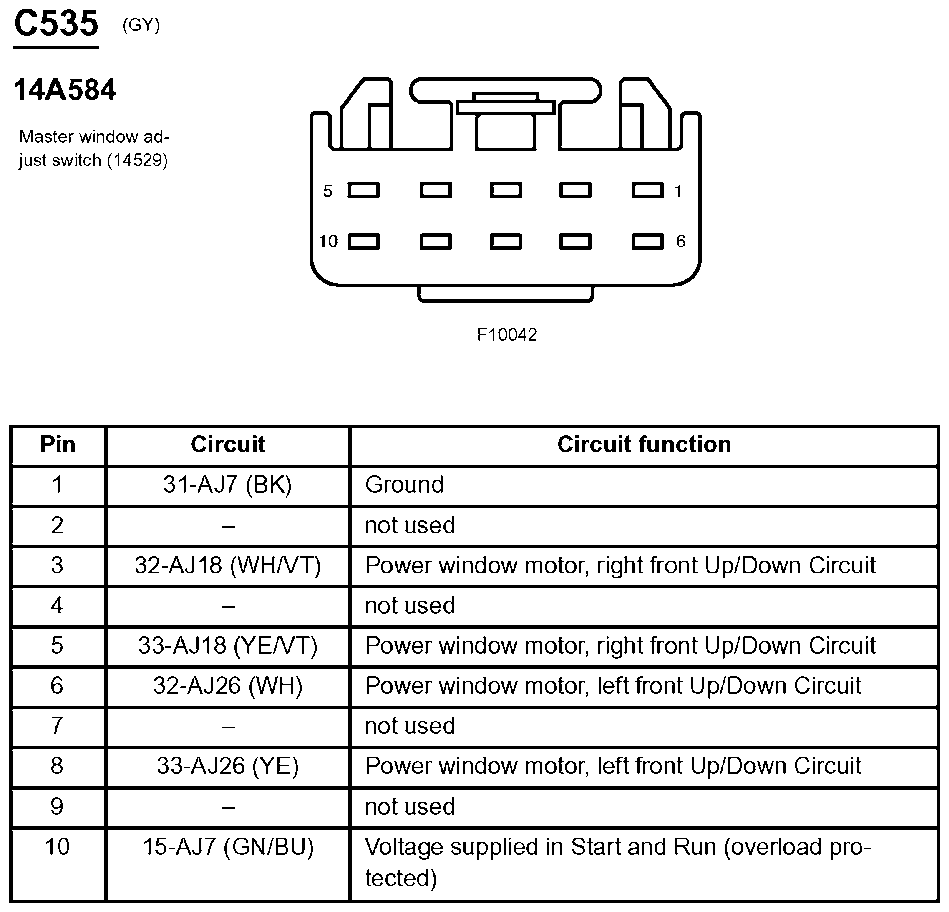 C535 (GY)

14A584

Master window adjust switch (14529)

5 1

10 6

F10042

| Pin | Circuit | Circuit function |
|---|---|---|
| 1 | 31-AJ7 (BK) | Ground |
| 2 | – | not used |
| 3 | 32-AJ18 (WH/VT) | Power window motor, right front Up/Down Circuit |
| 4 | – | not used |
| 5 | 33-AJ18 (YE/VT) | Power window motor, right front Up/Down Circuit |
| 6 | 32-AJ26 (WH) | Power window motor, left front Up/Down Circuit |
| 7 | – | not used |
| 8 | 33-AJ26 (YE) | Power window motor, left front Up/Down Circuit |
| 9 | – | not used |
| 10 | 15-AJ7 (GN/BU) | Voltage supplied in Start and Run (overload protected) |