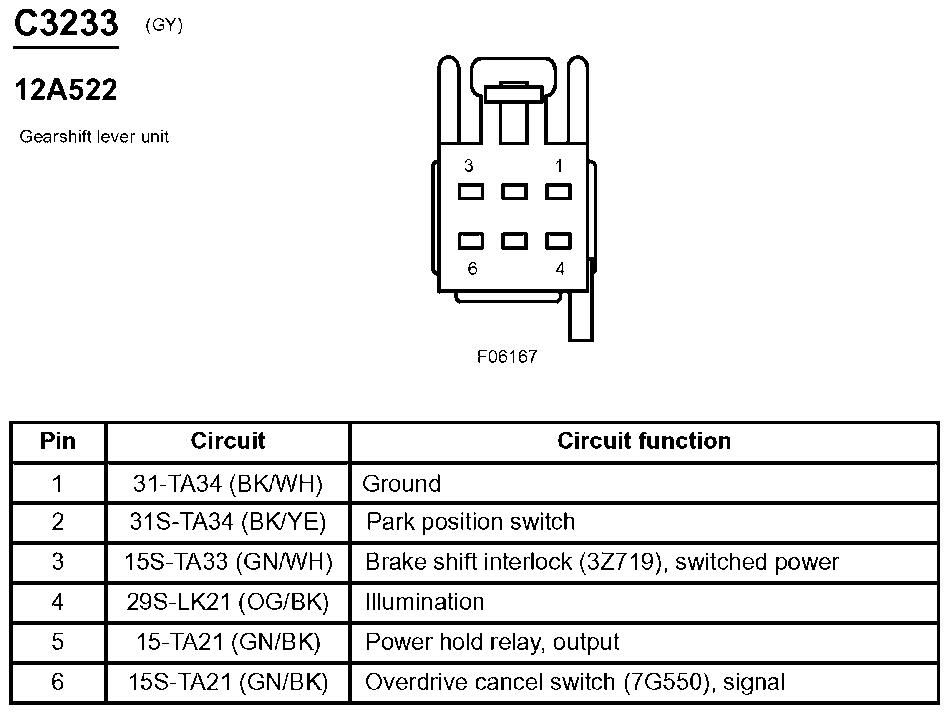 C3233 (GY)

12A522

Gearshift lever unit

3 1

6 4

F06167

| Pin | Circuit | Circuit function |
|---|---|---|
| 1 | 31-TA34 (BK/WH) | Ground |
| 2 | 31S-TA34 (BK/YE) | Park position switch |
| 3 | 15S-TA33 (GN/WH) | Brake shift interlock (3Z719), switched power |
| 4 | 29S-LK21 (OG/BK) | Illumination |
| 5 | 15-TA21 (GN/BK) | Power hold relay, output |
| 6 | 15S-TA21 (GN/BK) | Overdrive cancel switch (7G550), signal |