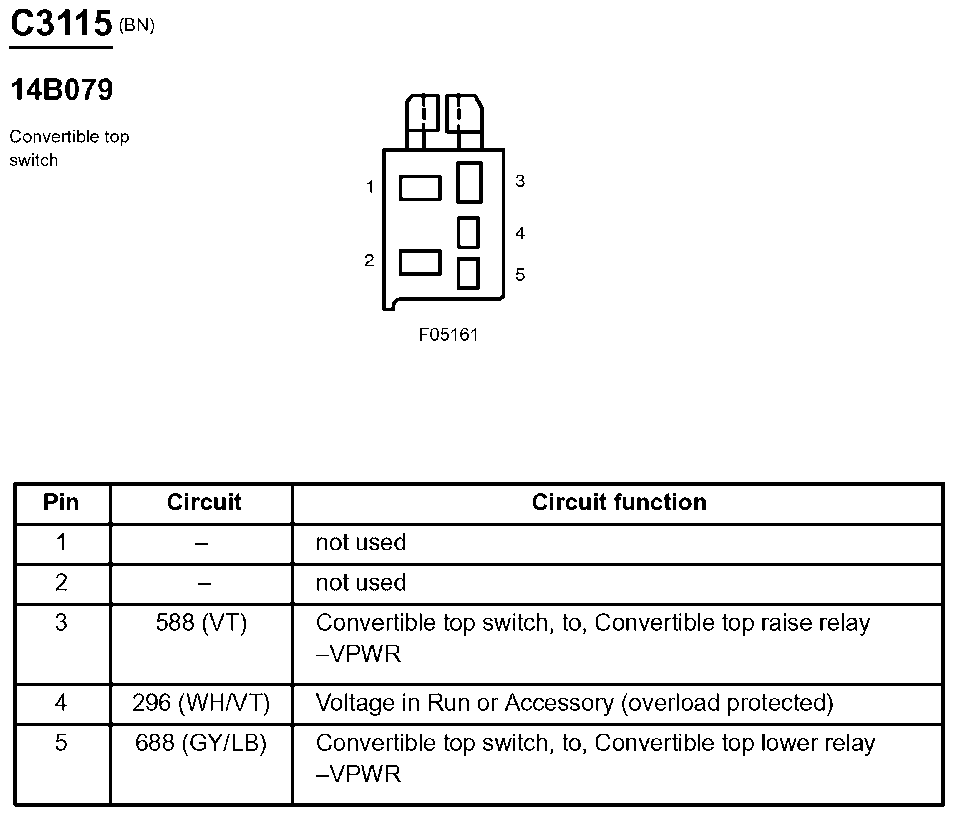 C3115 (BN)

14B079

Convertible top switch

1
2
3
4
5

F05161

| Pin | Circuit | Circuit function |
|---|---|---|
| 1 | – | not used |
| 2 | – | not used |
| 3 | 588 (VT) | Convertible top switch, to, Convertible top raise relay –VPWR |
| 4 | 296 (WH/VT) | Voltage in Run or Accessory (overload protected) |
| 5 | 688 (GY/LB) | Convertible top switch, to, Convertible top lower relay –VPWR |