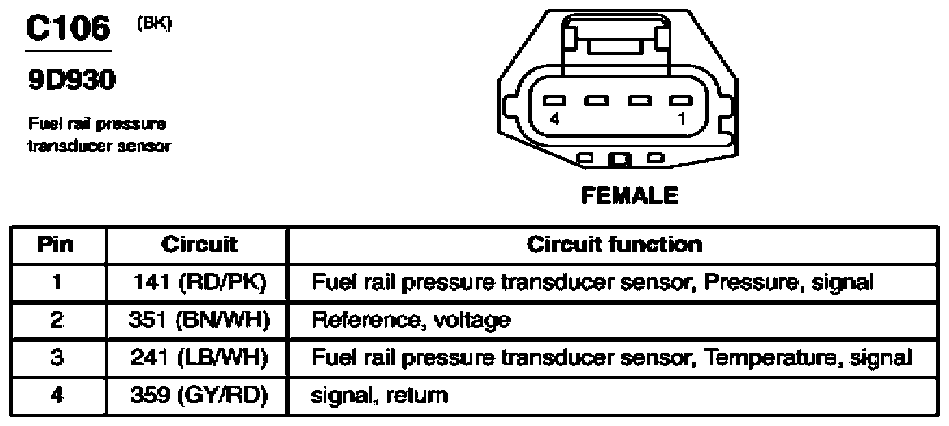 C106 (BK)

9D930

Fuel rail pressure transducer sensor

4 1

FEMALE

| Pin | Circuit | Circuit function |
|---|---|---|
| 1 | 141 (RD/PK) | Fuel rail pressure transducer sensor, Pressure, signal |
| 2 | 351 (BN/WH) | Reference, voltage |
| 3 | 241 (LB/WH) | Fuel rail pressure transducer sensor, Temperature, signal |
| 4 | 359 (GY/RD) | signal, return |