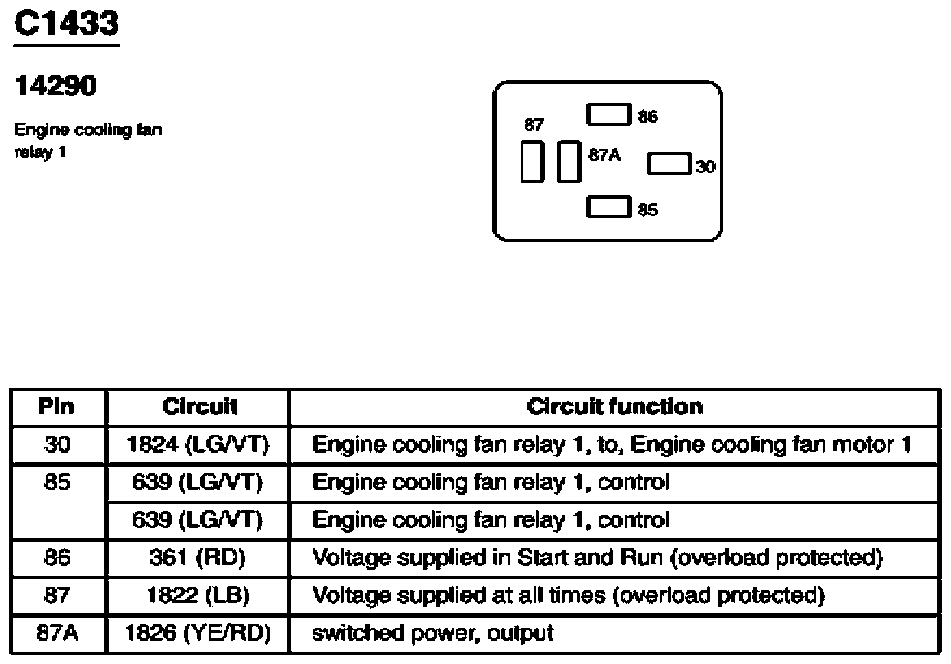 C1433

14290

Engine cooling fan relay 1

87
86
87A
30
85

| Pin | Circuit | Circuit function |
|---|---|---|
| 30 | 1824 (LG/VT) | Engine cooling fan relay 1, to, Engine cooling fan motor 1 |
| 85 | 639 (LG/VT) | Engine cooling fan relay 1, control |
| | 639 (LG/VT) | Engine cooling fan relay 1, control |
| 86 | 361 (RD) | Voltage supplied in Start and Run (overload protected) |
| 87 | 1822 (LB) | Voltage supplied at all times (overload protected) |
| 87A | 1826 (YE/RD) | switched power, output |