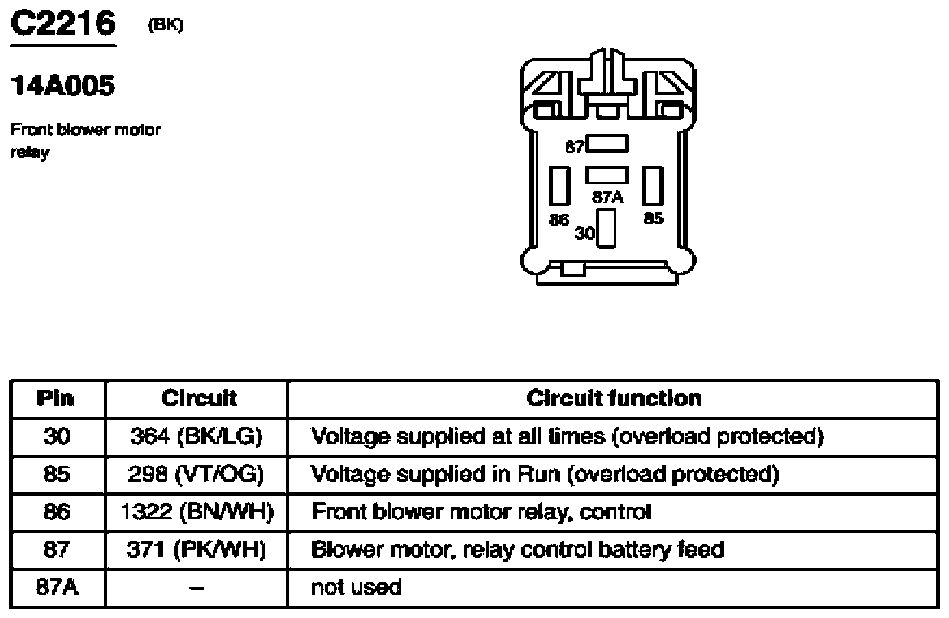 C2216 (BK)

14A005

Front blower motor relay

87
87A
86
30
85

| Pin | Circuit | Circuit function |
|---|---|---|
| 30 | 364 (BK/LG) | Voltage supplied at all times (overload protected) |
| 85 | 298 (VT/OG) | Voltage supplied in Run (overload protected) |
| 86 | 1322 (BN/WH) | Front blower motor relay, control |
| 87 | 371 (PK/WH) | Blower motor, relay control battery feed |
| 87A | – | not used |