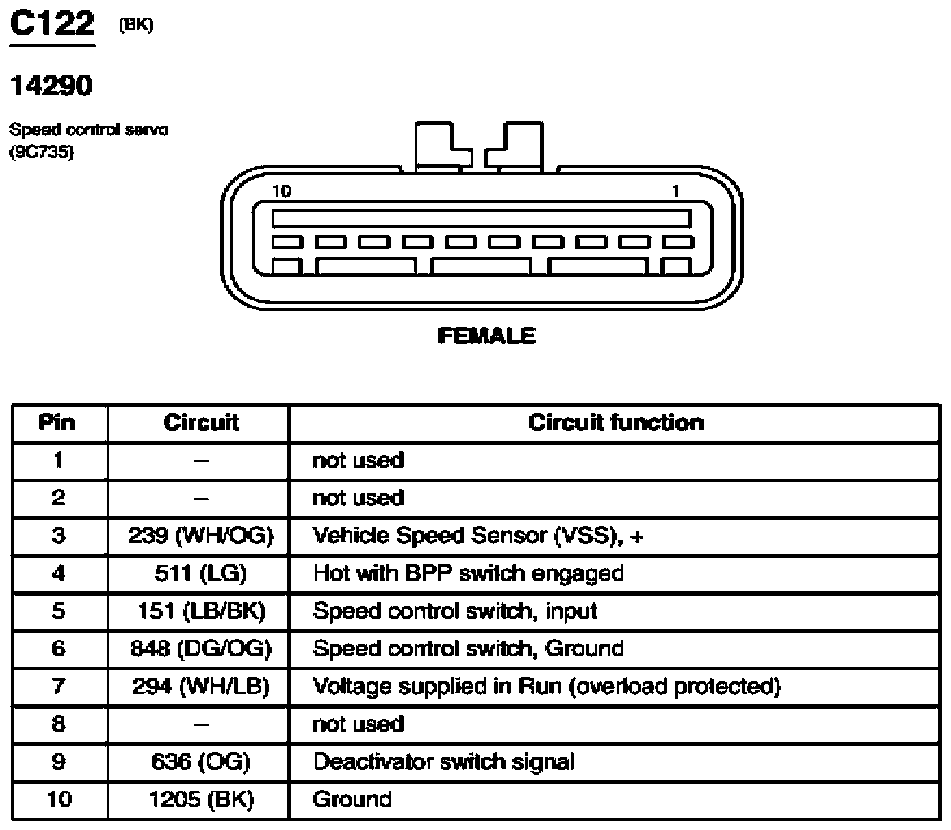 C122 (BK)

14290

Speed control servo (9C735)

10 1

FEMALE

| Pin | Circuit | Circuit function |
|---|---|---|
| 1 | – | not used |
| 2 | – | not used |
| 3 | 239 (WH/OG) | Vehicle Speed Sensor (VSS), + |
| 4 | 511 (LG) | Hot with BPP switch engaged |
| 5 | 151 (LB/BK) | Speed control switch, input |
| 6 | 848 (DG/OG) | Speed control switch, Ground |
| 7 | 294 (WH/LB) | Voltage supplied in Run (overload protected) |
| 8 | – | not used |
| 9 | 636 (OG) | Deactivator switch signal |
| 10 | 1205 (BK) | Ground |