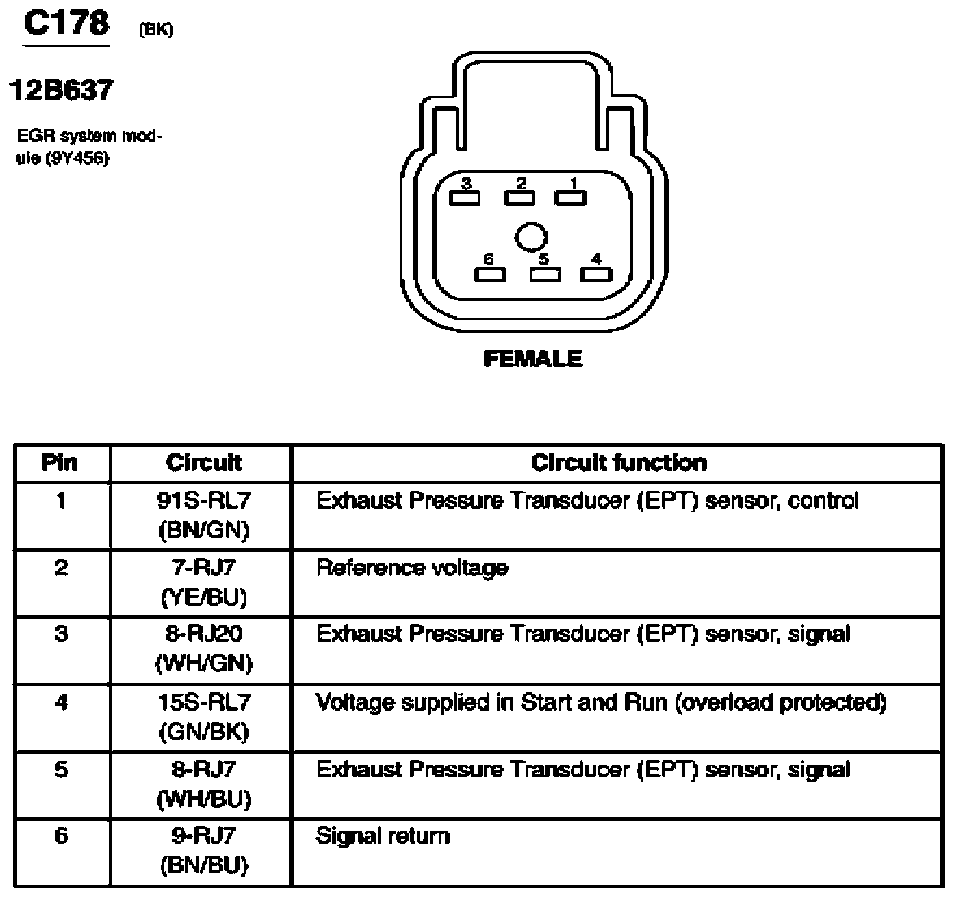 C178 (BK)

12B637

EGR system module (9Y456)

3 2 1

6 5 4

FEMALE

| Pin | Circuit | Circuit function |
|---|---|---|
| 1 | 91S-RL7 (BN/GN) | Exhaust Pressure Transducer (EPT) sensor, control |
| 2 | 7-RJ7 (YE/BU) | Reference voltage |
| 3 | 8-RJ20 (WH/GN) | Exhaust Pressure Transducer (EPT) sensor, signal |
| 4 | 15S-RL7 (GN/BK) | Voltage supplied in Start and Run (overload protected) |
| 5 | 8-RJ7 (WH/BU) | Exhaust Pressure Transducer (EPT) sensor, signal |
| 6 | 9-RJ7 (BN/BU) | Signal return |