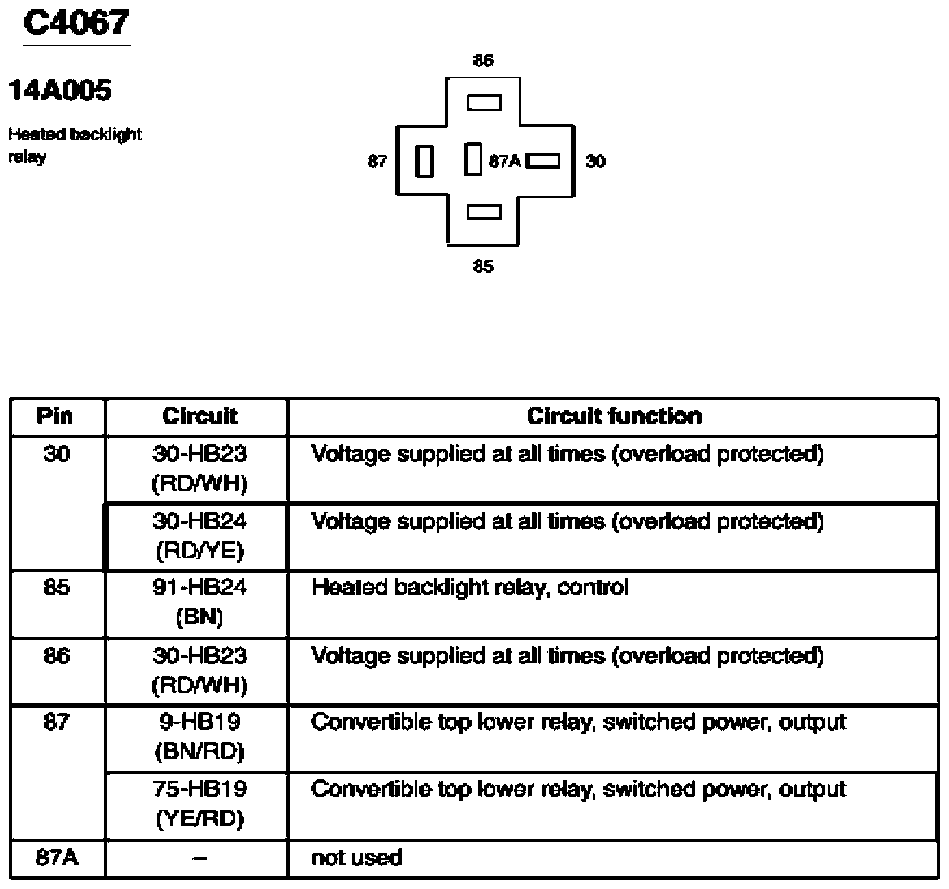 C4067

14A005

Heated backlight relay

86

87

87A

30

85

| Pin | Circuit | Circuit function |
|---|---|---|
| 30 | 30-HB23 (RD/WH) | Voltage supplied at all times (overload protected) |
| | 30-HB24 (RD/YE) | Voltage supplied at all times (overload protected) |
| 85 | 91-HB24 (BN) | Heated backlight relay, control |
| 86 | 30-HB23 (RD/WH) | Voltage supplied at all times (overload protected) |
| 87 | 9-HB19 (BN/RD) | Convertible top lower relay, switched power, output |
| | 75-HB19 (YE/RD) | Convertible top lower relay, switched power, output |
| 87A | – | not used |