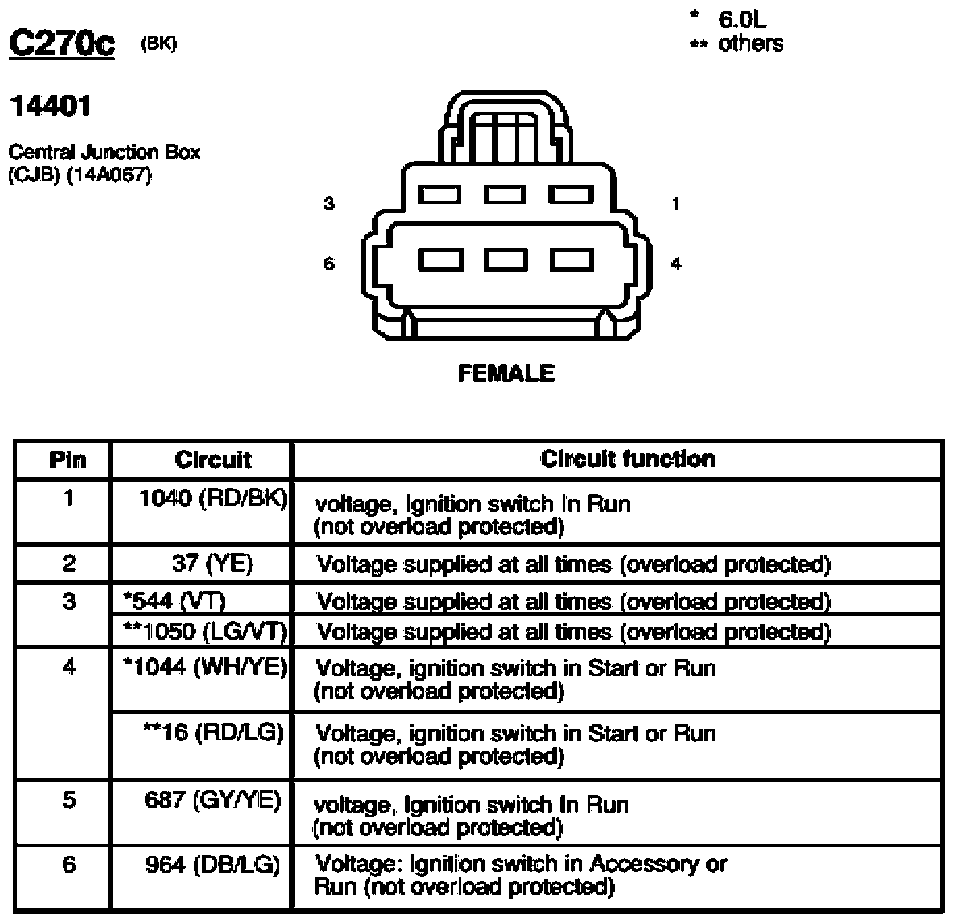 C270c (BK)

\* 6.0L
\*\* others

14401

Central Junction Box (CJB) (14A067)

3
1
6
4

FEMALE

| Pin | Circuit | Circuit function |
|---|---|---|
| 1 | 1040 (RD/BK) | voltage, Ignition switch In Run (not overload protected) |
| 2 | 37 (YE) | Voltage supplied at all times (overload protected) |
| 3 | \*544 (VT) | Voltage supplied at all times (overload protected) |
|  | \*\*1050 (LG/VT) | Voltage supplied at all times (overload protected) |
| 4 | \*1044 (WH/YE) | Voltage, ignition switch in Start or Run (not overload protected) |
|  | \*\*16 (RD/LG) | Voltage, ignition switch in Start or Run (not overload protected) |
| 5 | 687 (GY/YE) | voltage, Ignition switch In Run (not overload protected) |
| 6 | 964 (DB/LG) | Voltage: Ignition switch in Accessory or Run (not overload protected) |