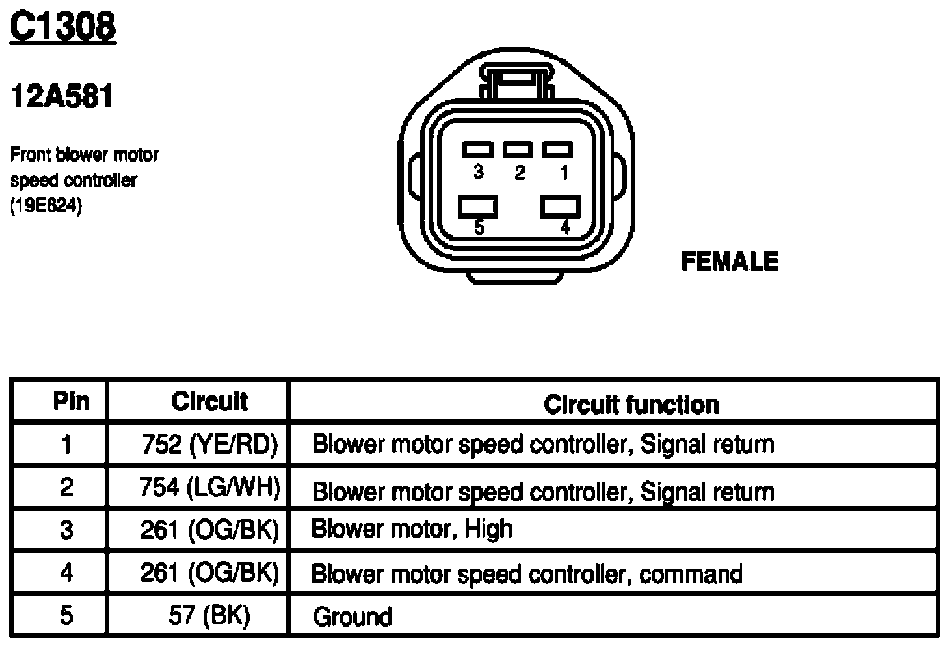 C1308

12A581

Front blower motor speed controller (19E624)

3 2 1
5 4

FEMALE

| Pin | Circuit | Circuit function |
|---|---|---|
| 1 | 752 (YE/RD) | Blower motor speed controller, Signal return |
| 2 | 754 (LG/WH) | Blower motor speed controller, Signal return |
| 3 | 261 (OG/BK) | Blower motor, High |
| 4 | 261 (OG/BK) | Blower motor speed controller, command |
| 5 | 57 (BK) | Ground |