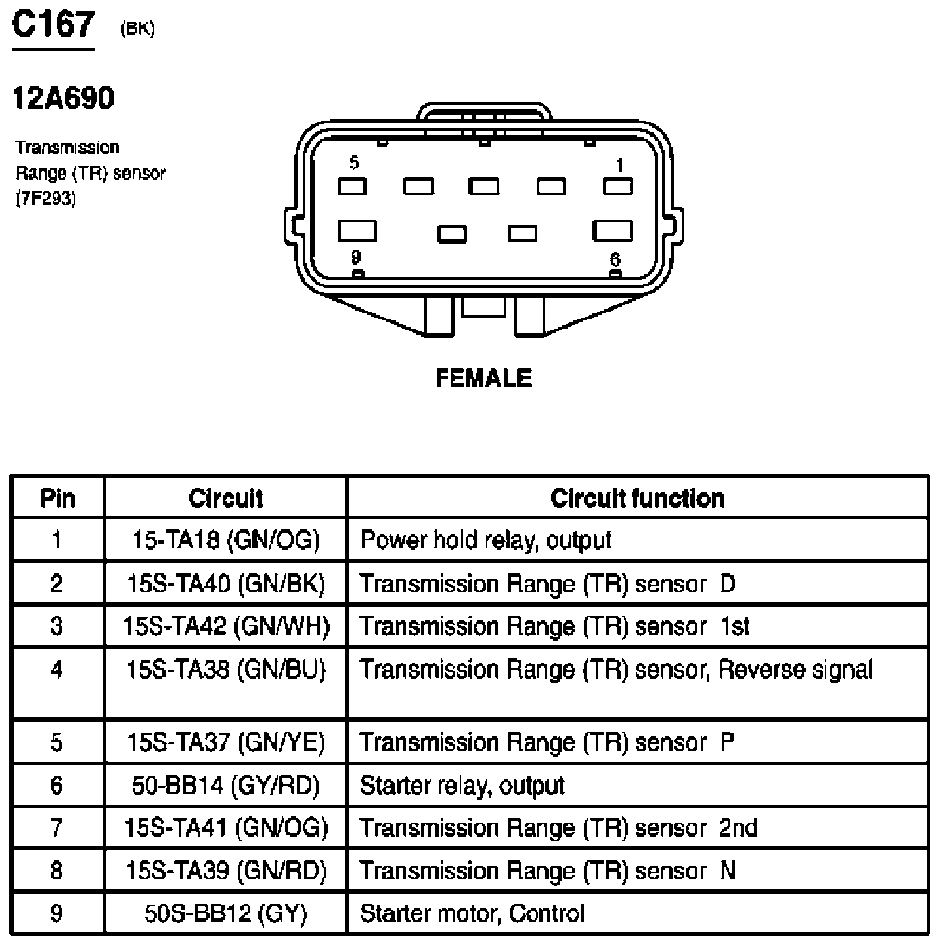 C167 (BK)

12A690

Transmission Range (TR) sensor (7F293)

5
1
9
6

FEMALE

| Pin | Circuit | Circuit function |
|---|---|---|
| 1 | 15-TA18 (GN/OG) | Power hold relay, output |
| 2 | 15S-TA40 (GN/BK) | Transmission Range (TR) sensor D |
| 3 | 15S-TA42 (GN/WH) | Transmission Range (TR) sensor 1st |
| 4 | 15S-TA38 (GN/BU) | Transmission Range (TR) sensor, Reverse signal |
| 5 | 15S-TA37 (GN/YE) | Transmission Range (TR) sensor P |
| 6 | 50-BB14 (GY/RD) | Starter relay, output |
| 7 | 15S-TA41 (GN/OG) | Transmission Range (TR) sensor 2nd |
| 8 | 15S-TA39 (GN/RD) | Transmission Range (TR) sensor N |
| 9 | 50S-BB12 (GY) | Starter motor, Control |