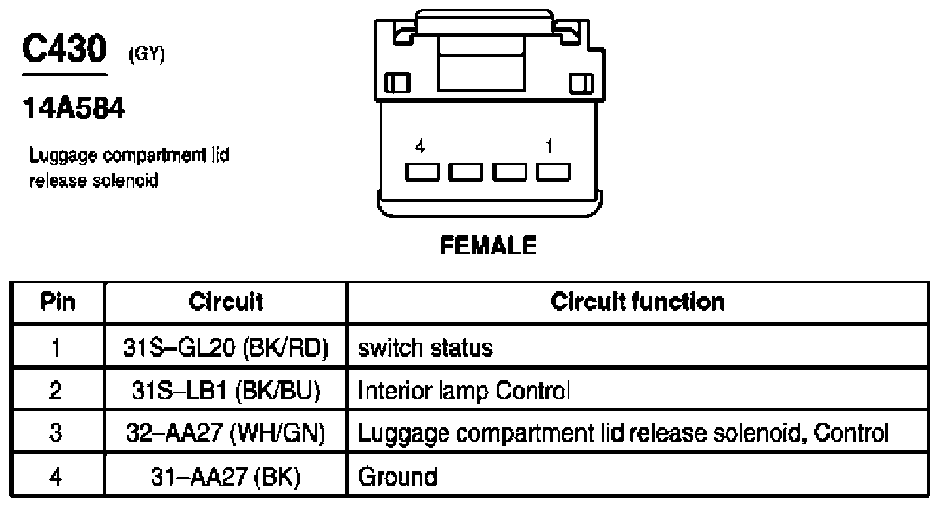 C430 (GY)

14A584

Luggage compartment lid release solenoid

4 1

FEMALE

| Pin | Circuit | Circuit function |
|---|---|---|
| 1 | 31S–GL20 (BK/RD) | switch status |
| 2 | 31S–LB1 (BK/BU) | Interior lamp Control |
| 3 | 32–AA27 (WH/GN) | Luggage compartment lid release solenoid, Control |
| 4 | 31–AA27 (BK) | Ground |