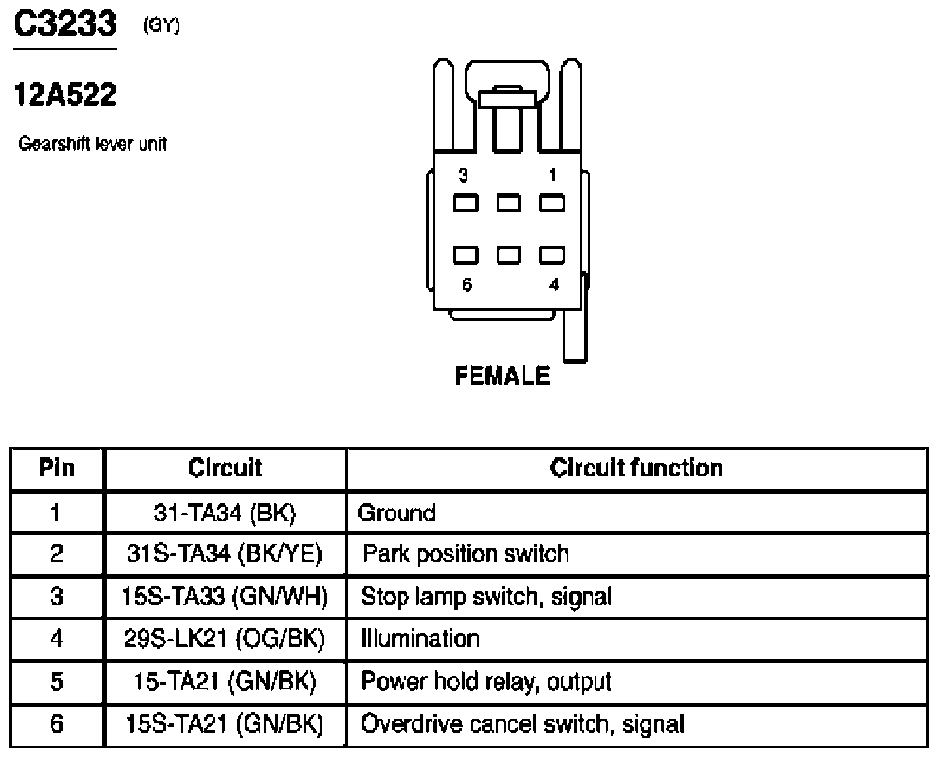 C3233 (GY)

12A522

Gearshift lever unit

3 1

6 4

FEMALE

| Pin | Circuit | Circuit function |
|---|---|---|
| 1 | 31-TA34 (BK) | Ground |
| 2 | 31S-TA34 (BK/YE) | Park position switch |
| 3 | 15S-TA33 (GN/WH) | Stop lamp switch, signal |
| 4 | 29S-LK21 (OG/BK) | Illumination |
| 5 | 15-TA21 (GN/BK) | Power hold relay, output |
| 6 | 15S-TA21 (GN/BK) | Overdrive cancel switch, signal |