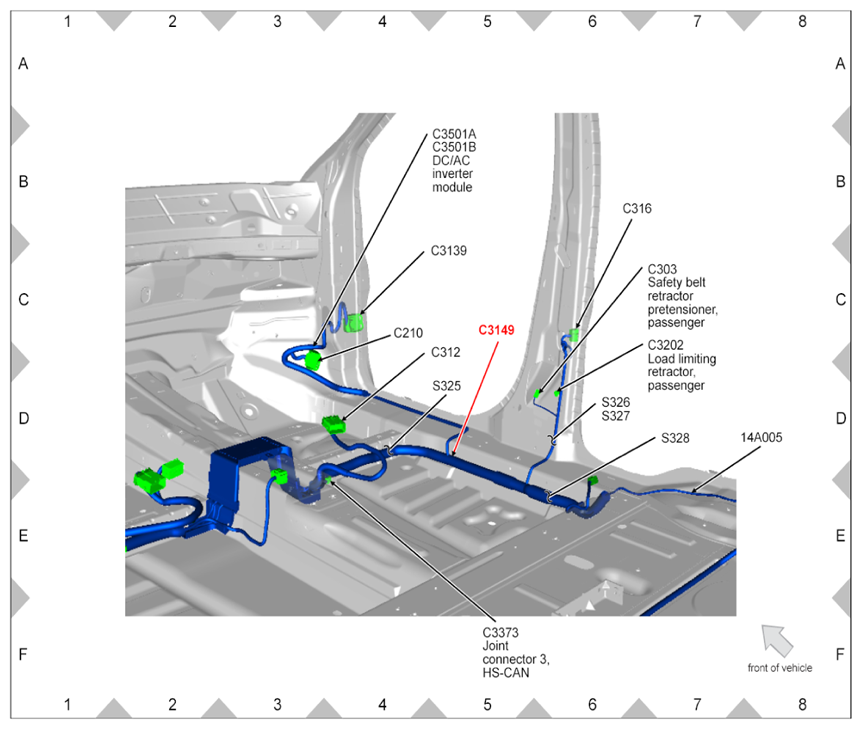 1 2 3 4 5 6 7 8

A

B

C

D

E

F

A

B

C

D

E

F

C3501A
C3501B
DC/AC inverter module

C3139

C210

C312

S325

C3149

C316

C303
Safety belt retractor pretensioner, passenger

C3202
Load limiting retractor, passenger

S326
S327

S328

14A005

C3373
Joint connector 3, HS-CAN

front of vehicle

1 2 3 4 5 6 7 8