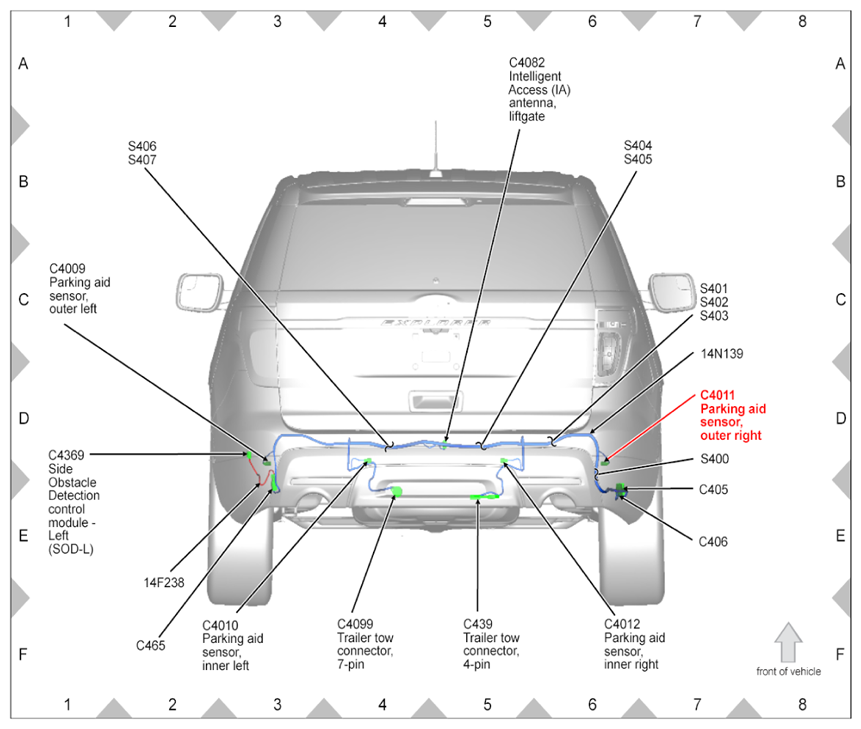 1 2 3 4 5 6 7 8

A
B
C
D
E
F

C4082
Intelligent
Access (IA)
antenna,
liftgate

S406
S407

S404
S405

C4009
Parking aid
sensor,
outer left

S401
S402
S403

14N139

C4011
Parking aid
sensor,
outer right

C4369
Side
Obstacle
Detection
control
module -
Left
(SOD-L)

S400

C405

C406

14F238

C465

C4010
Parking aid
sensor,
inner left

C4099
Trailer tow
connector,
7-pin

C439
Trailer tow
connector,
4-pin

C4012
Parking aid
sensor,
inner right

front of vehicle

A
B
C
D
E
F

1 2 3 4 5 6 7 8