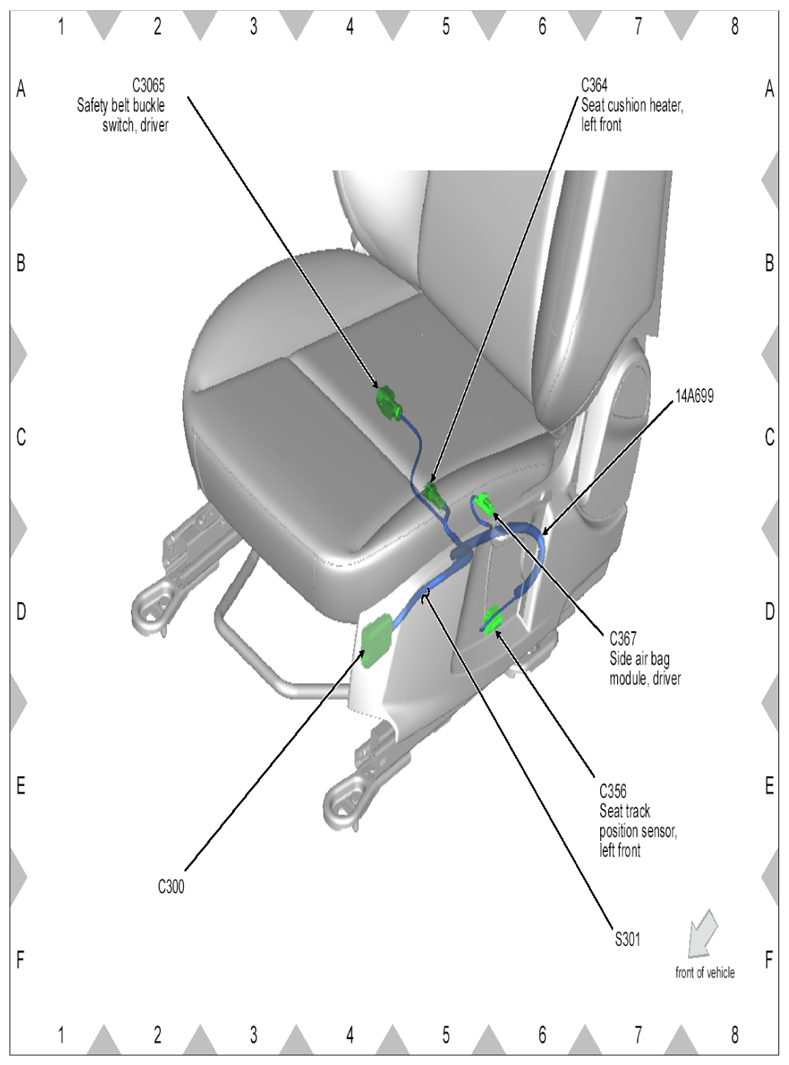 1 2 3 4 5 6 7 8

A B C D E F

C3065
Safety belt buckle switch, driver

C364
Seat cushion heater, left front

14A699

C367
Side air bag module, driver

C356
Seat track position sensor, left front

C300

S301

front of vehicle

A B C D E F

1 2 3 4 5 6 7 8