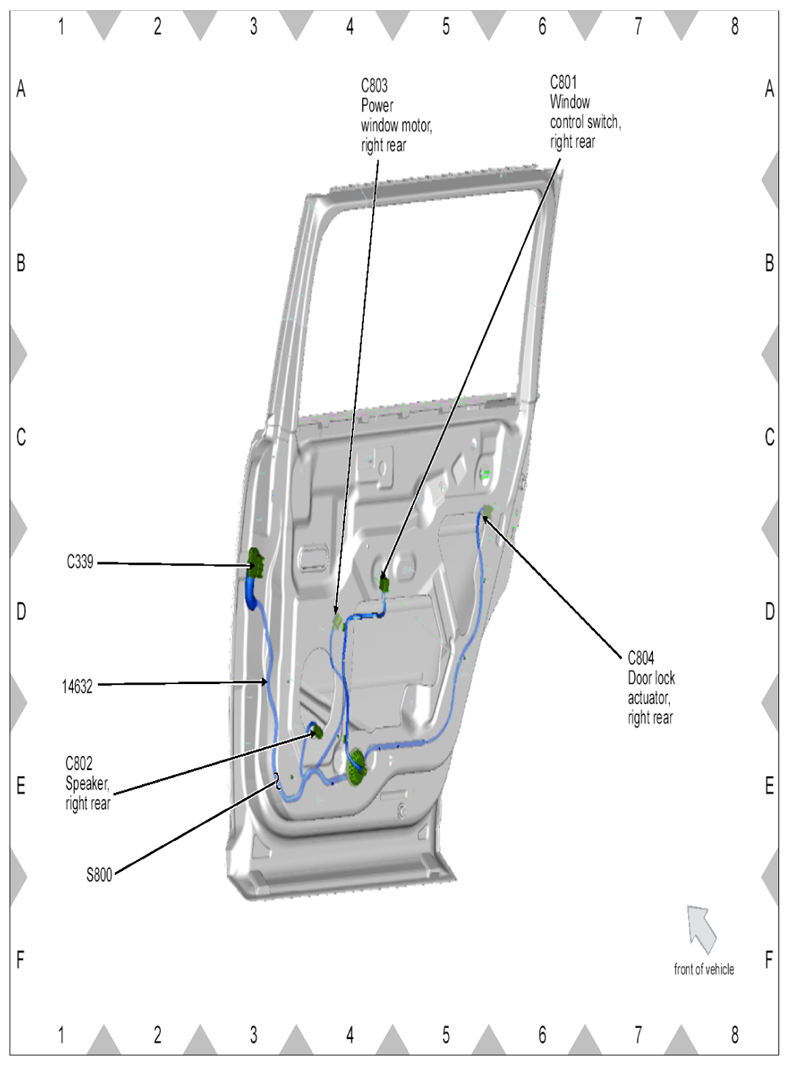 1 2 3 4 5 6 7 8

A

B

C

D

E

F

C803
Power window motor, right rear

C801
Window control switch, right rear

C339

14632

C802
Speaker, right rear

S800

C804
Door lock actuator, right rear

front of vehicle

A

B

C

D

E

F

1 2 3 4 5 6 7 8