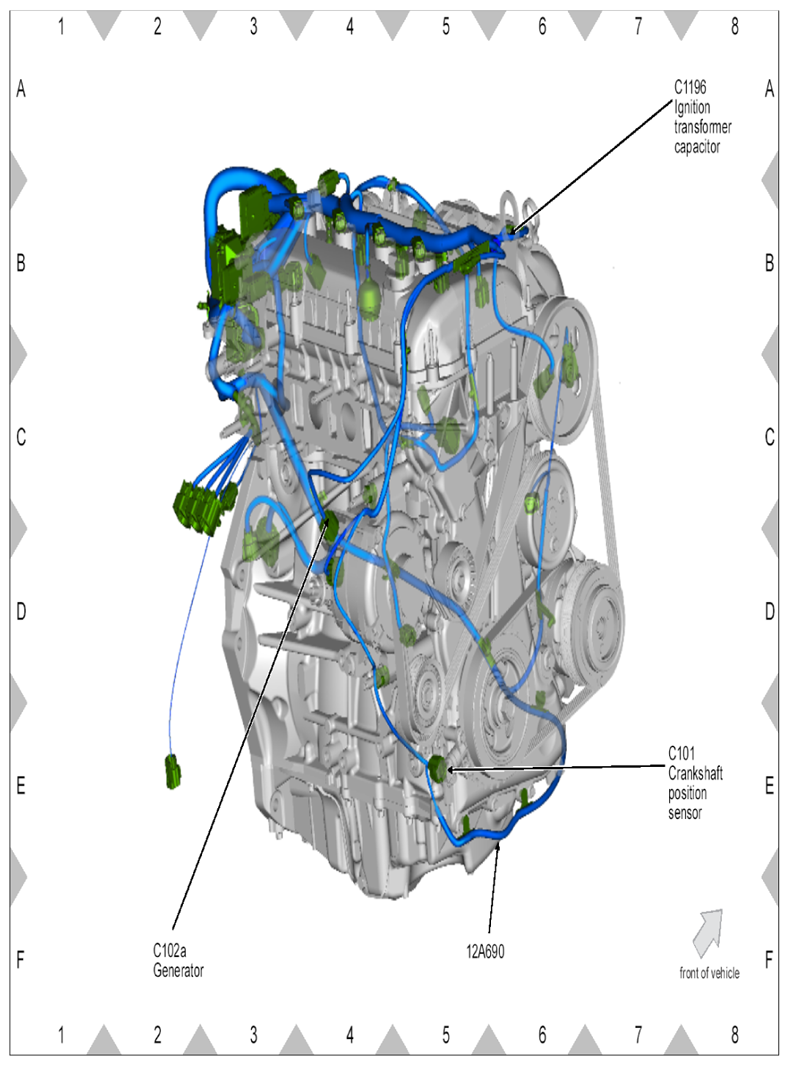 1 2 3 4 5 6 7 8

A

B

C

D

E

F

C1196
Ignition
transformer
capacitor

C101
Crankshaft
position
sensor

C102a
Generator

12A690

front of vehicle

A

B

C

D

E

F

1 2 3 4 5 6 7 8