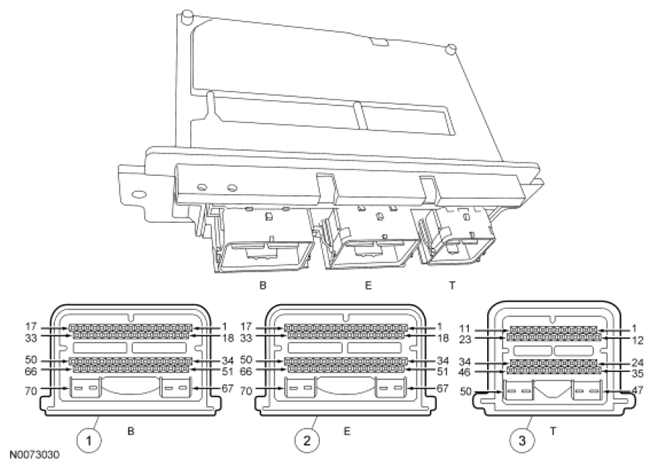 B
E
T

17
33
50
66
70
1
18
34
51
67
1
B

17
33
50
66
70
1
18
34
51
67
2
E

11
23
34
46
50
1
12
24
35
47
3
T

N0073030