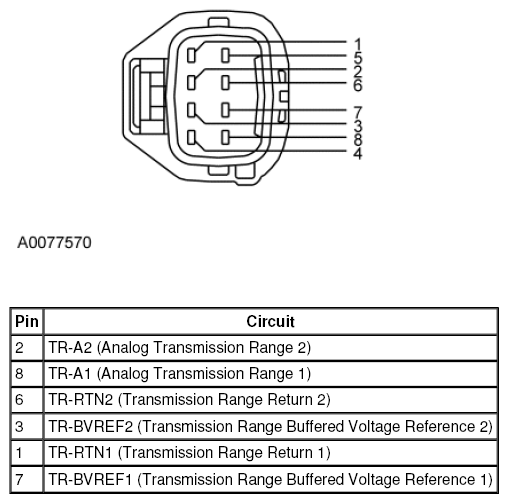 1
5
2
6
7
3
8
4

A0077570

| Pin | Circuit |
|---|---|
| 2 | TR-A2 (Analog Transmission Range 2) |
| 8 | TR-A1 (Analog Transmission Range 1) |
| 6 | TR-RTN2 (Transmission Range Return 2) |
| 3 | TR-BVREF2 (Transmission Range Buffered Voltage Reference 2) |
| 1 | TR-RTN1 (Transmission Range Return 1) |
| 7 | TR-BVREF1 (Transmission Range Buffered Voltage Reference 1) |