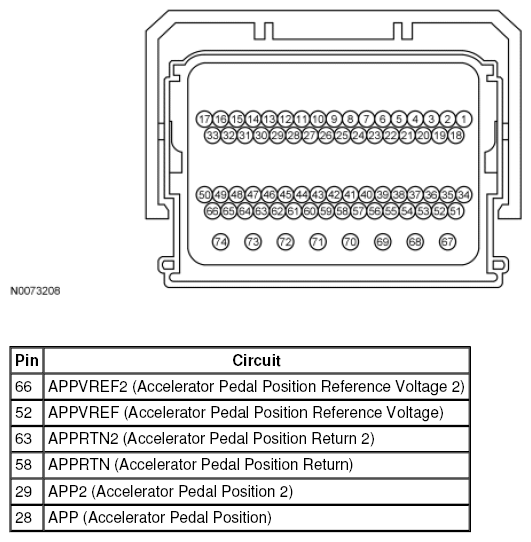 17 16 15 14 13 12 11 10 9 8 7 6 5 4 3 2 1
33 32 31 30 29 28 27 26 25 24 23 22 21 20 19 18

50 49 48 47 46 45 44 43 42 41 40 39 38 37 36 35 34
66 65 64 63 62 61 60 59 58 57 56 55 54 53 52 51

74 73 72 71 70 69 68 67

N0073208

| Pin | Circuit |
|---|---|
| 66 | APPVREF2 (Accelerator Pedal Position Reference Voltage 2) |
| 52 | APPVREF (Accelerator Pedal Position Reference Voltage) |
| 63 | APPRTN2 (Accelerator Pedal Position Return 2) |
| 58 | APPRTN (Accelerator Pedal Position Return) |
| 29 | APP2 (Accelerator Pedal Position 2) |
| 28 | APP (Accelerator Pedal Position) |