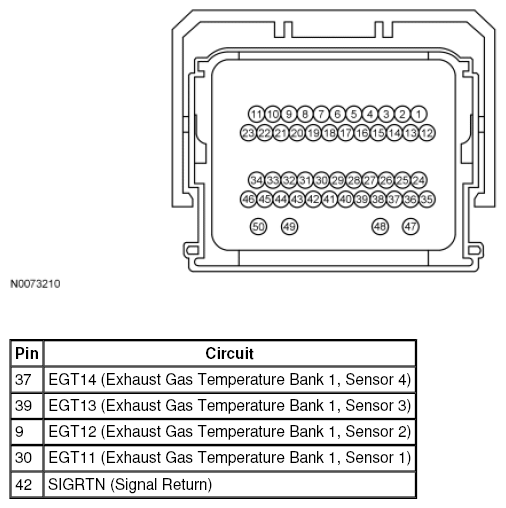 11 10 9 8 7 6 5 4 3 2 1
23 22 21 20 19 18 17 16 15 14 13 12
34 33 32 31 30 29 28 27 26 25 24
46 45 44 43 42 41 40 39 38 37 36 35
50 49 48 47

N0073210

| Pin | Circuit |
|---|---|
| 37 | EGT14 (Exhaust Gas Temperature Bank 1, Sensor 4) |
| 39 | EGT13 (Exhaust Gas Temperature Bank 1, Sensor 3) |
| 9 | EGT12 (Exhaust Gas Temperature Bank 1, Sensor 2) |
| 30 | EGT11 (Exhaust Gas Temperature Bank 1, Sensor 1) |
| 42 | SIGRTN (Signal Return) |