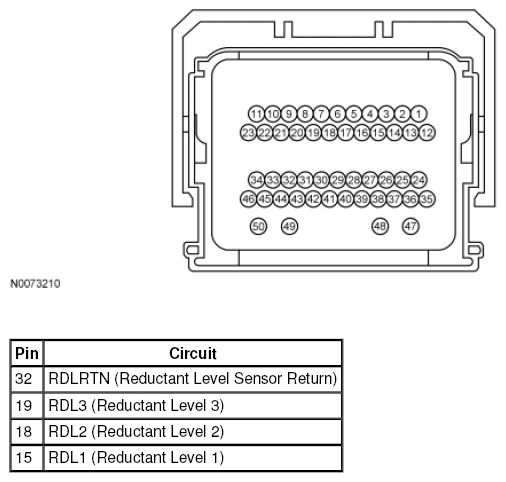 11 10 9 8 7 6 5 4 3 2 1
23 22 21 20 19 18 17 16 15 14 13 12
34 33 32 31 30 29 28 27 26 25 24
46 45 44 43 42 41 40 39 38 37 36 35
50 49 48 47

N0073210

| Pin | Circuit |
|---|---|
| 32 | RDLRTN (Reductant Level Sensor Return) |
| 19 | RDL3 (Reductant Level 3) |
| 18 | RDL2 (Reductant Level 2) |
| 15 | RDL1 (Reductant Level 1) |