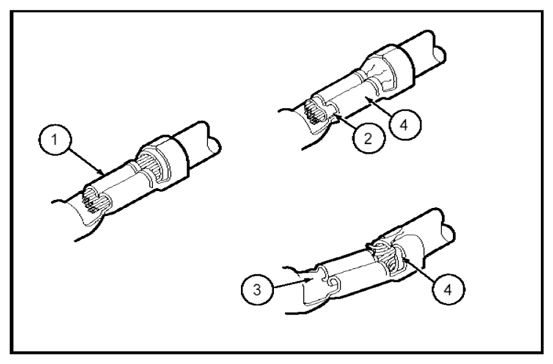 1
2
4
3
4