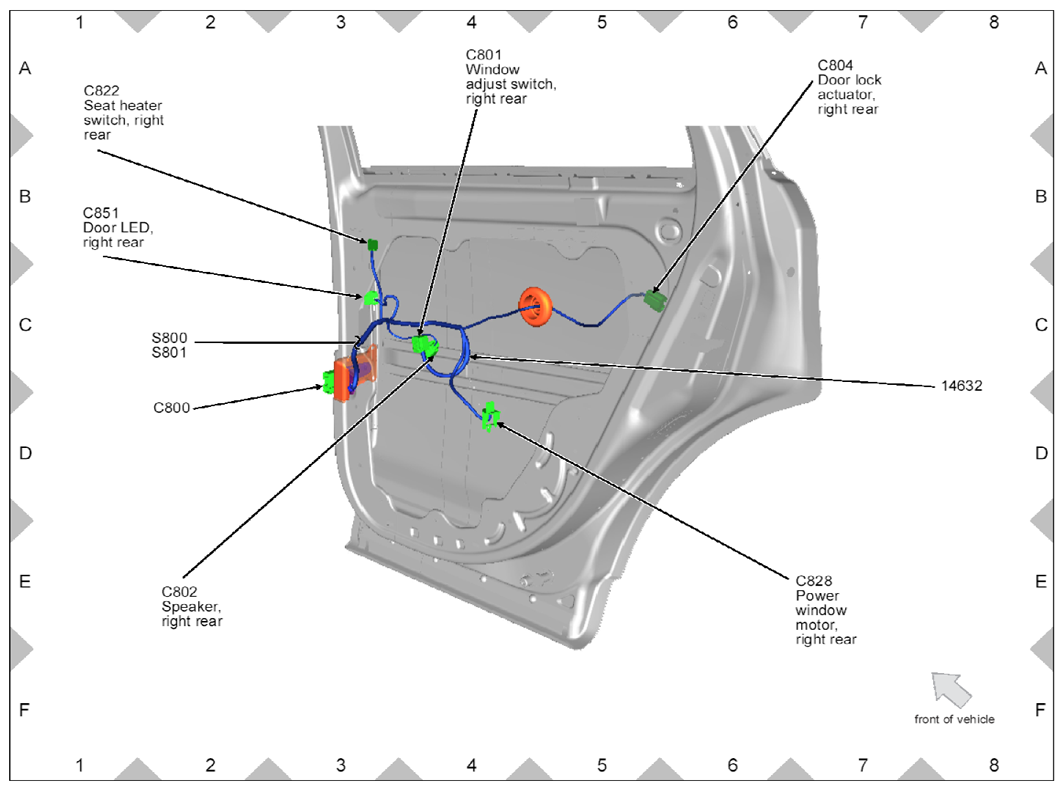 1 2 3 4 5 6 7 8

A

B

C

D

E

F

C822
Seat heater switch, right rear

C801
Window adjust switch, right rear

C804
Door lock actuator, right rear

C851
Door LED, right rear

S800
S801

C800

14632

C802
Speaker, right rear

C828
Power window motor, right rear

front of vehicle

A

B

C

D

E

F

1 2 3 4 5 6 7 8