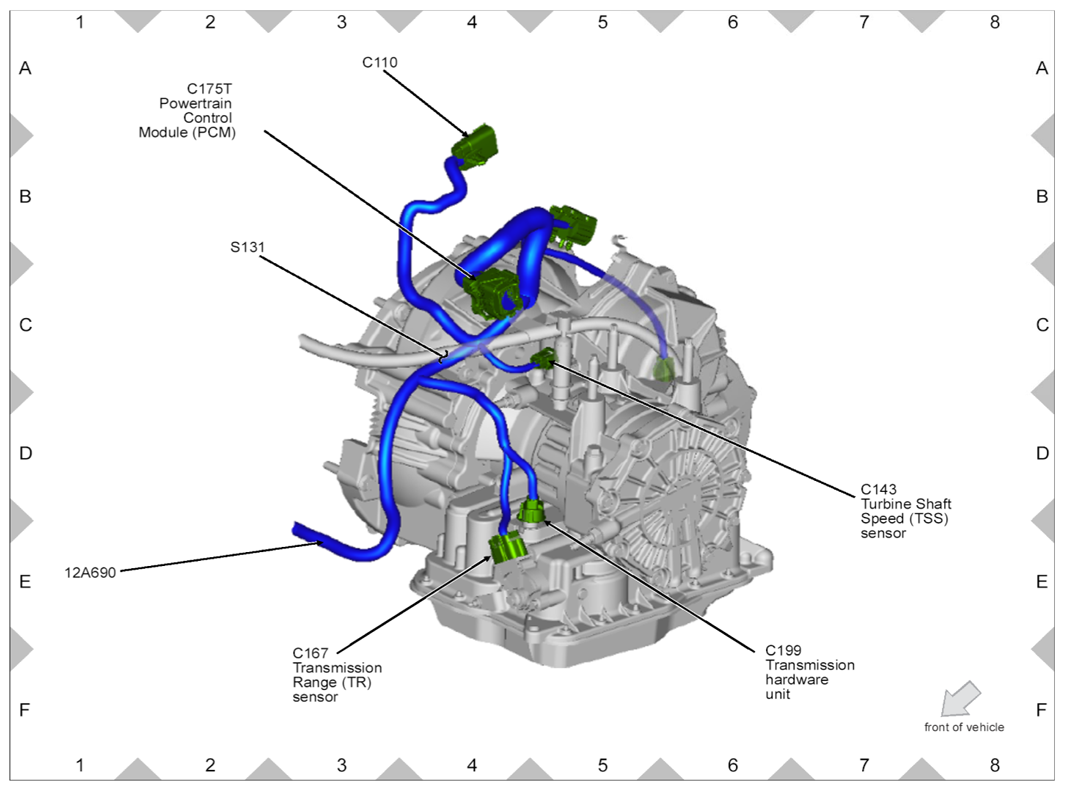 1 2 3 4 5 6 7 8

A
B
C
D
E
F

C110

C175T
Powertrain
Control
Module (PCM)

S131

C143
Turbine Shaft
Speed (TSS)
sensor

12A690

C167
Transmission
Range (TR)
sensor

C199
Transmission
hardware
unit

front of vehicle

A
B
C
D
E
F

1 2 3 4 5 6 7 8