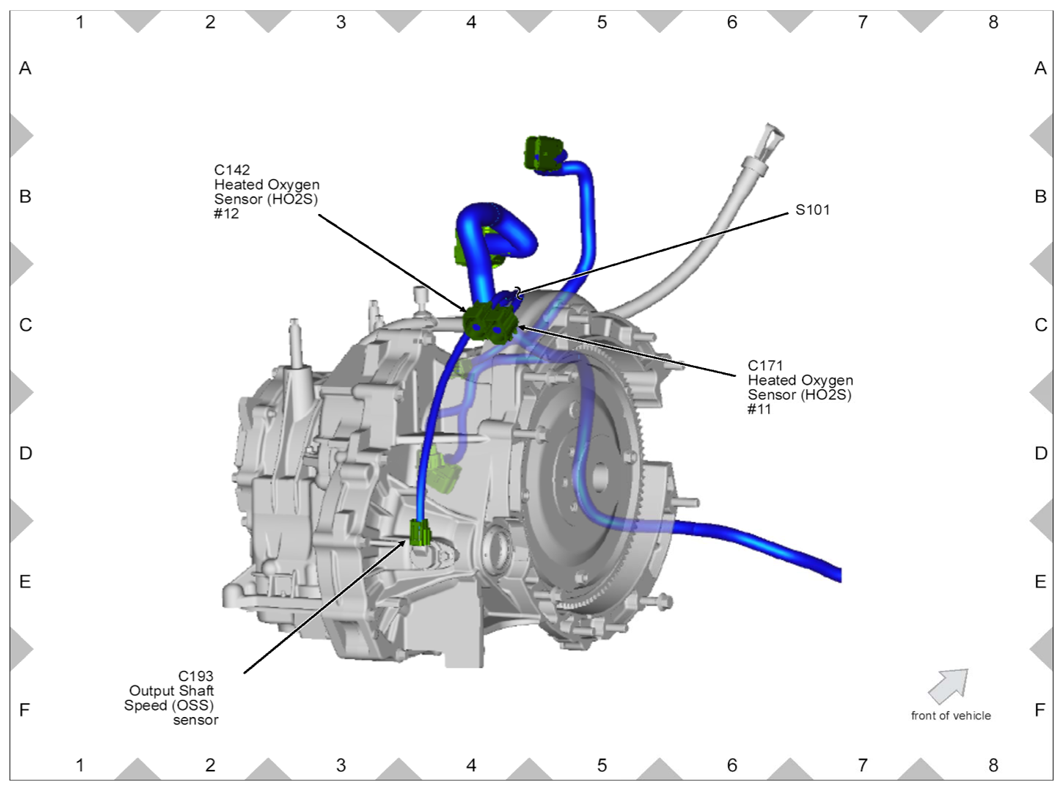 1 2 3 4 5 6 7 8

A
B
C
D
E
F

A
B
C
D
E
F

C142
Heated Oxygen
Sensor (HO2S)
#12

S101

C171
Heated Oxygen
Sensor (HO2S)
#11

C193
Output Shaft
Speed (OSS)
sensor

front of vehicle

1 2 3 4 5 6 7 8