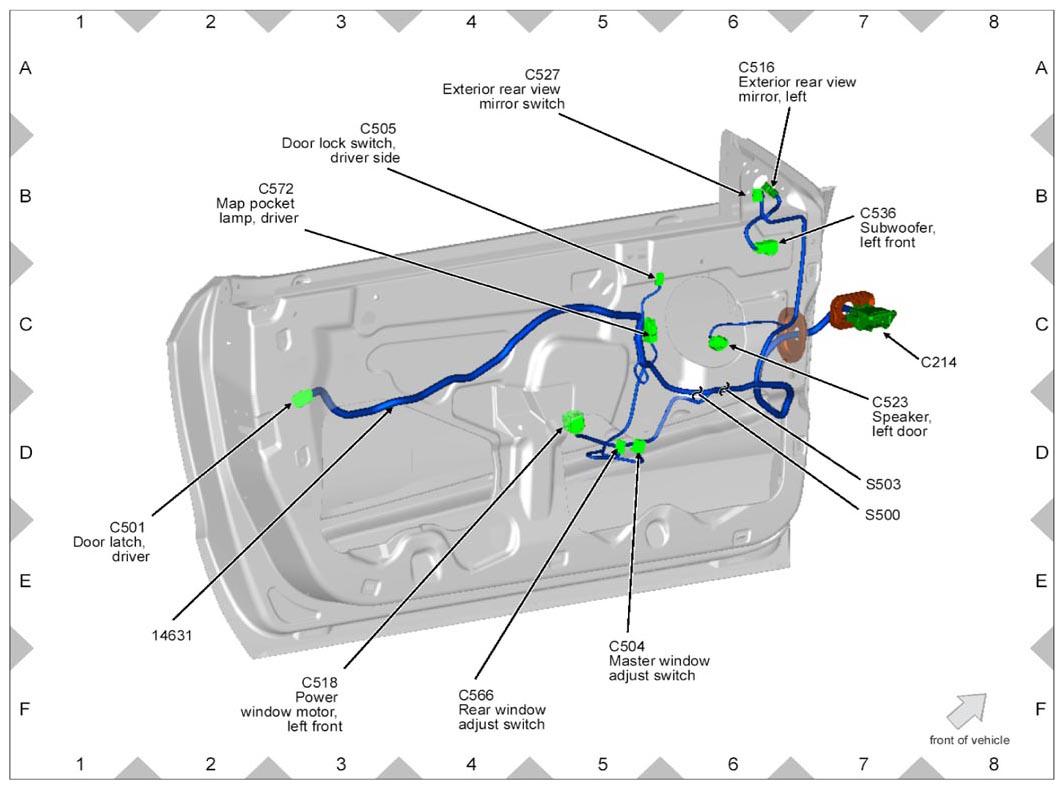 1 2 3 4 5 6 7 8

A
B
C
D
E
F

C527
Exterior rear view mirror switch

C516
Exterior rear view mirror, left

C505
Door lock switch, driver side

C572
Map pocket lamp, driver

C536
Subwoofer, left front

C214

C523
Speaker, left door

S503

S500

C501
Door latch, driver

14631

C518
Power window motor, left front

C566
Rear window adjust switch

C504
Master window adjust switch

front of vehicle

A
B
C
D
E
F

1 2 3 4 5 6 7 8