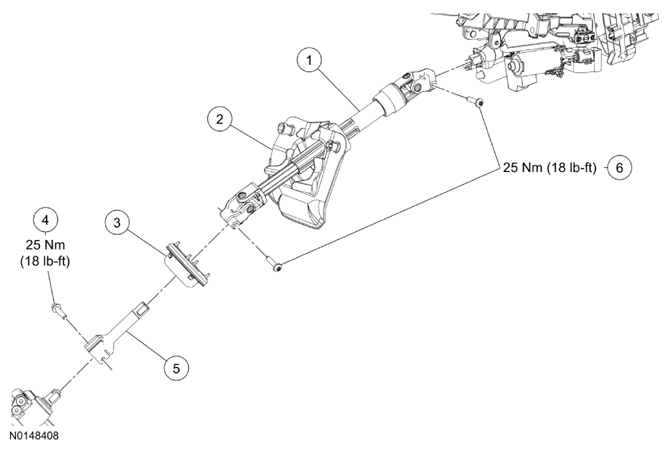 1

2

25 Nm (18 lb-ft)

6

4

25 Nm

(18 lb-ft)

3

5

N0148408