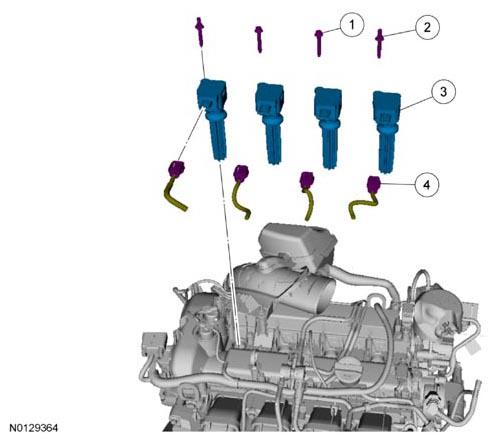 1
2
3
4
N0129364