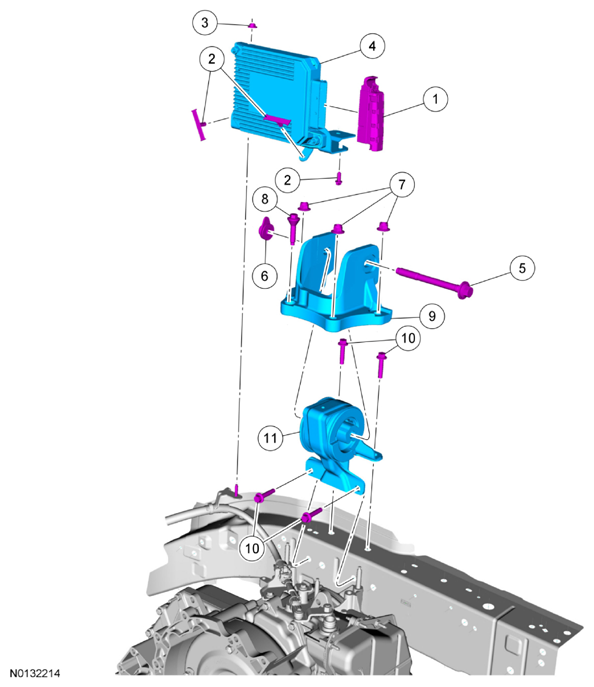 3
4
2
1
2
7
8
6
5
9
10
11
10
N0132214