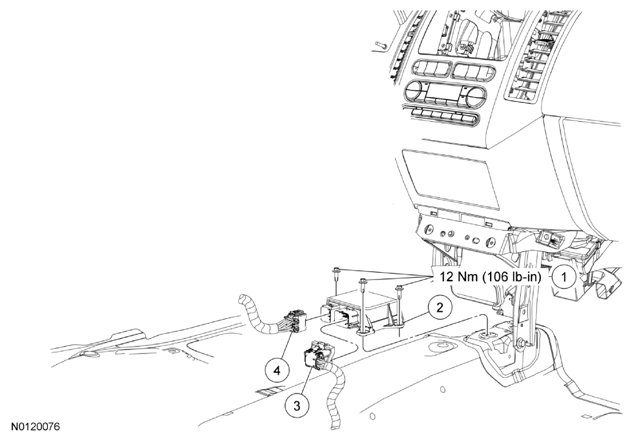 12 Nm (106 lb-in)
1
2
4
3
N0120076