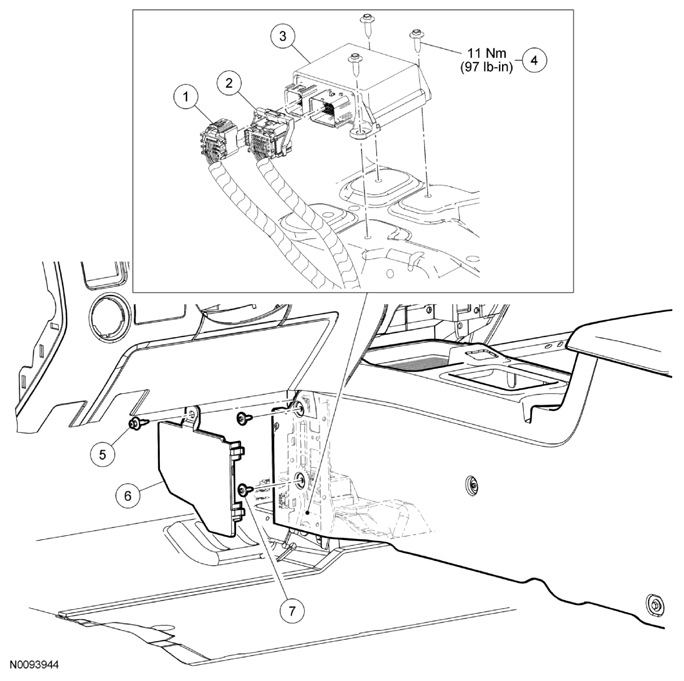 3

11 Nm
(97 lb-in)

4

1

2

5

6

7

N0093944